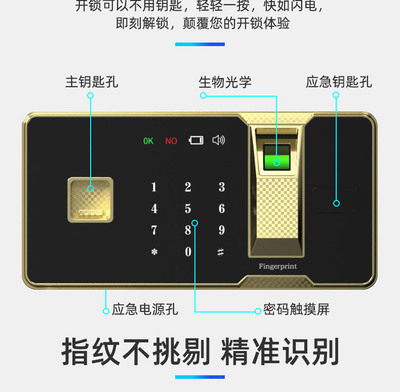 开锁可以不用钥匙，轻轻一按，快如闪电，
即刻解锁，颠覆您的开锁体验

主钥匙孔

生物光学

应急钥匙孔

OK NO

1 2 3
4 5 6
7 8 9
* 0 #

Fingerprint

应急电源孔

密码触摸屏

指纹不挑剔 精准识别