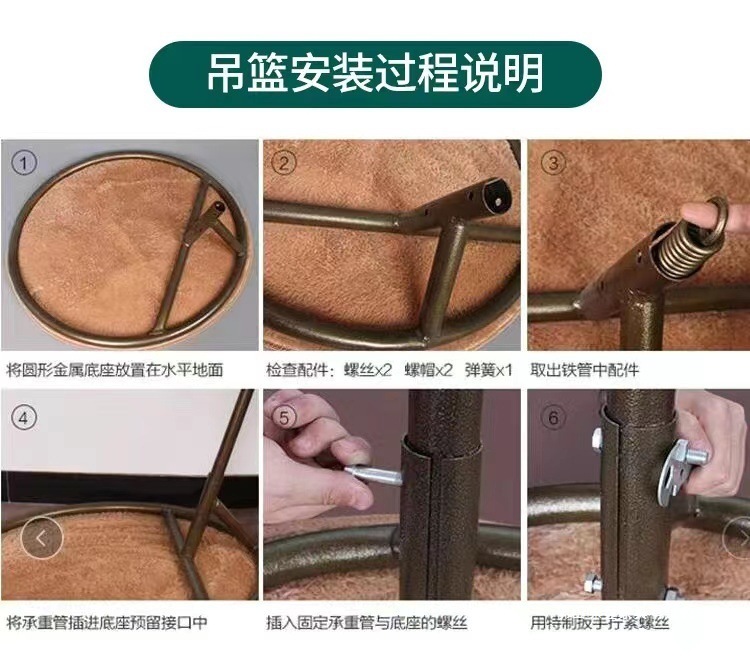 吊篮安装过程说明

1

将圆形金属底座放置在水平地面

2

检查配件：螺丝x2 螺帽x2 弹簧x1

3

取出铁管中配件

4

将承重管插进底座预留接口中

5

插入固定承重管与底座的螺丝

6

用特制扳手拧紧螺丝