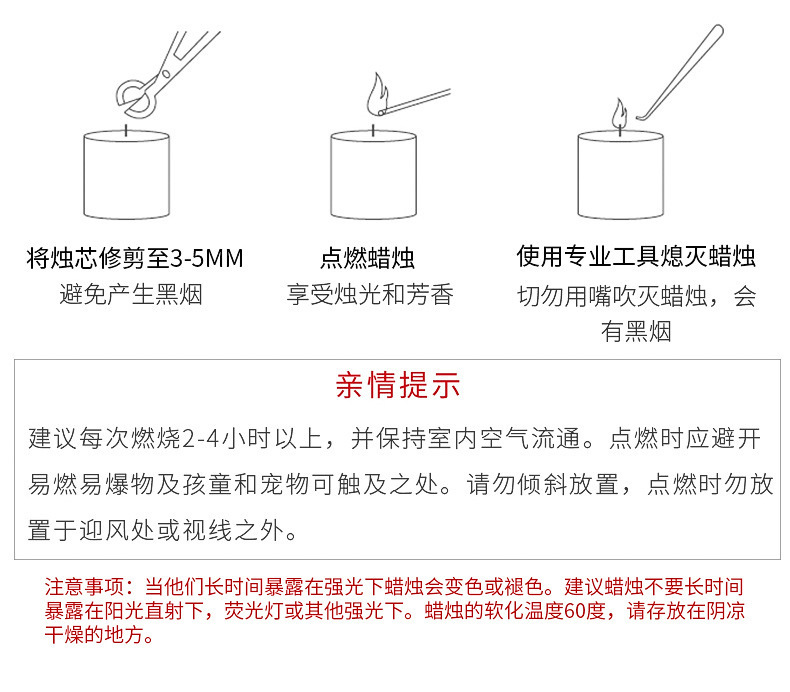 将烛芯修剪至3-5MM
避免产生黑烟

点燃蜡烛
享受烛光和芳香

使用专业工具熄灭蜡烛
切勿用嘴吹灭蜡烛，会有黑烟

亲情提示

建议每次燃烧2-4小时以上，并保持室内空气流通。点燃时应避开易燃易爆物及孩童和宠物可触及之处。请勿倾斜放置，点燃时勿放置于迎风处或视线之外。

注意事项：当他们长时间暴露在强光下蜡烛会变色或褪色。建议蜡烛不要长时间暴露在阳光直射下，荧光灯或其他强光下。蜡烛的软化温度60度，请存放在阴凉干燥的地方。