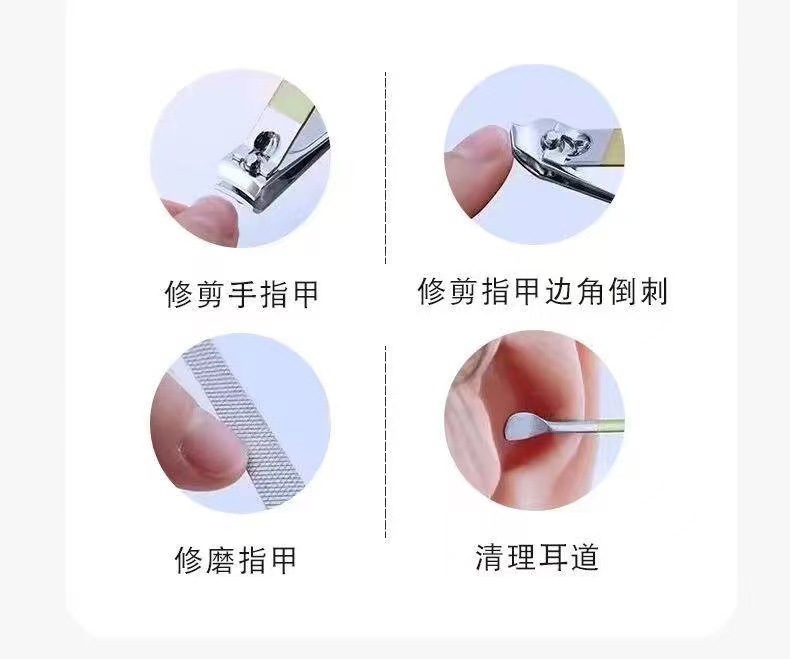 修剪手指甲

修剪指甲边角倒刺

修磨指甲

清理耳道