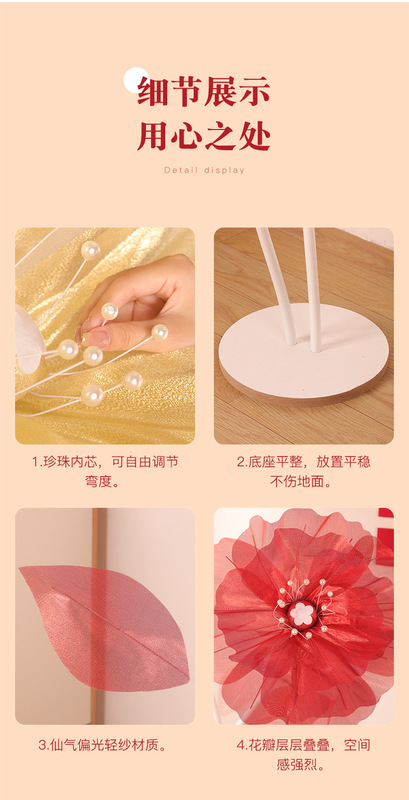 细节展示
用心之处

Detail display

1.珍珠内芯，可自由调节弯度。

2.底座平整，放置平稳不伤地面。

3.仙气偏光轻纱材质。

4.花瓣层层叠叠，空间感强烈。