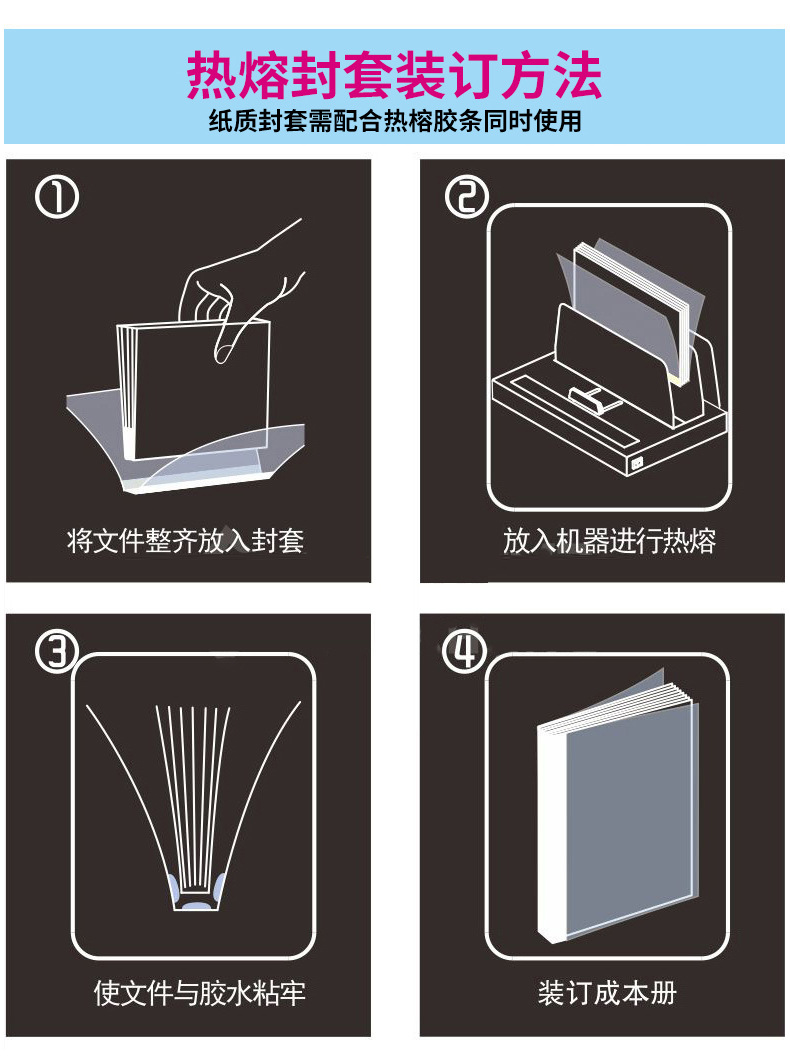 热熔封套装订方法
纸质封套需配合热熔胶条同时使用

①
将文件整齐放入封套

②
放入机器进行热熔

③
使文件与胶水粘牢

④
装订成本册