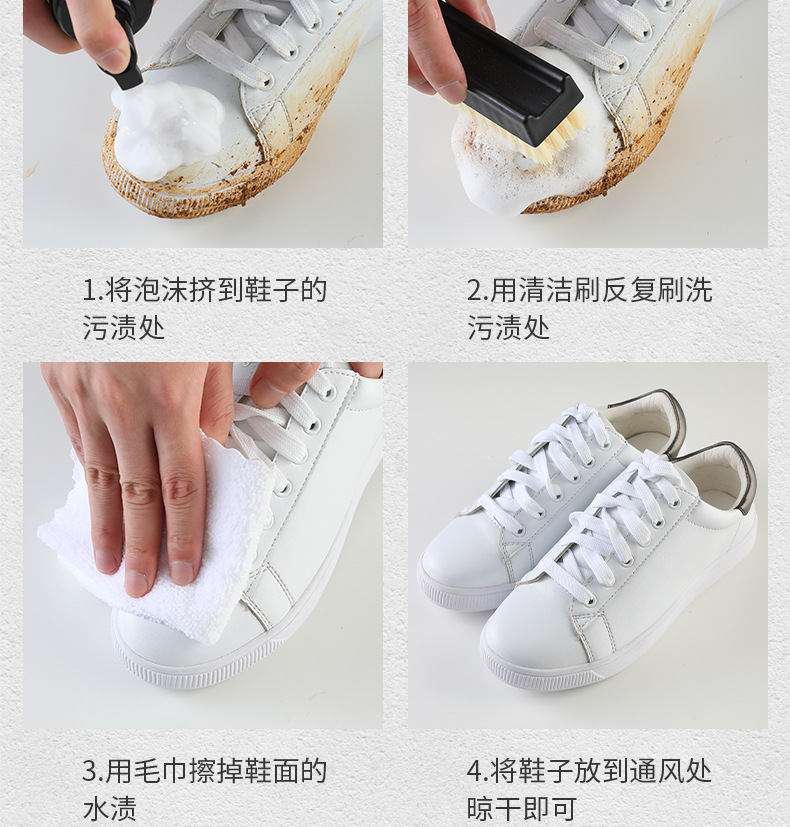 1.将泡沫挤到鞋子的污渍处

2.用清洁刷反复刷洗污渍处

3.用毛巾擦掉鞋面的水渍

4.将鞋子放到通风处晾干即可