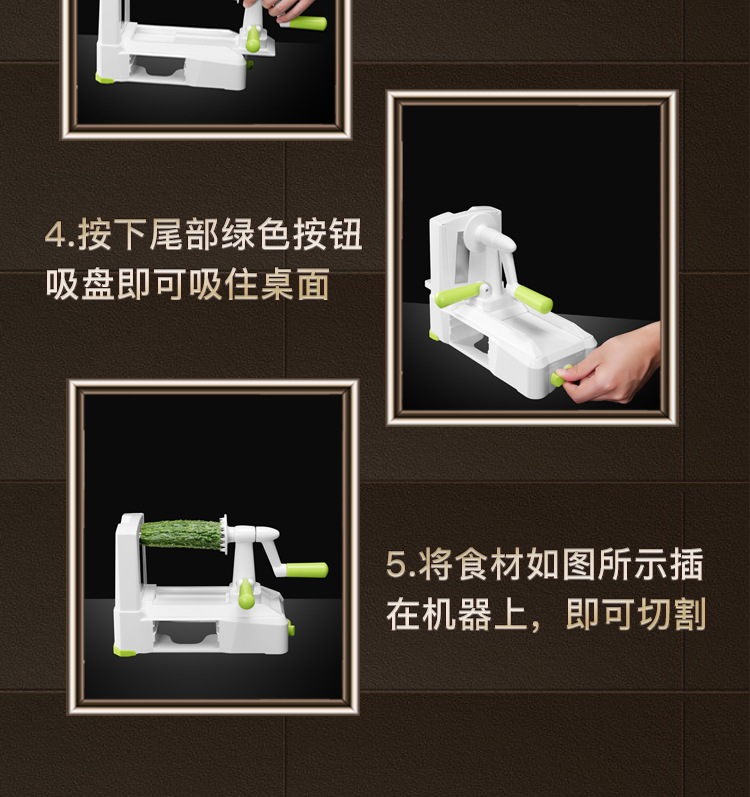 4.按下尾部绿色按钮吸盘即可吸住桌面

5.将食材如图所示插在机器上，即可切割