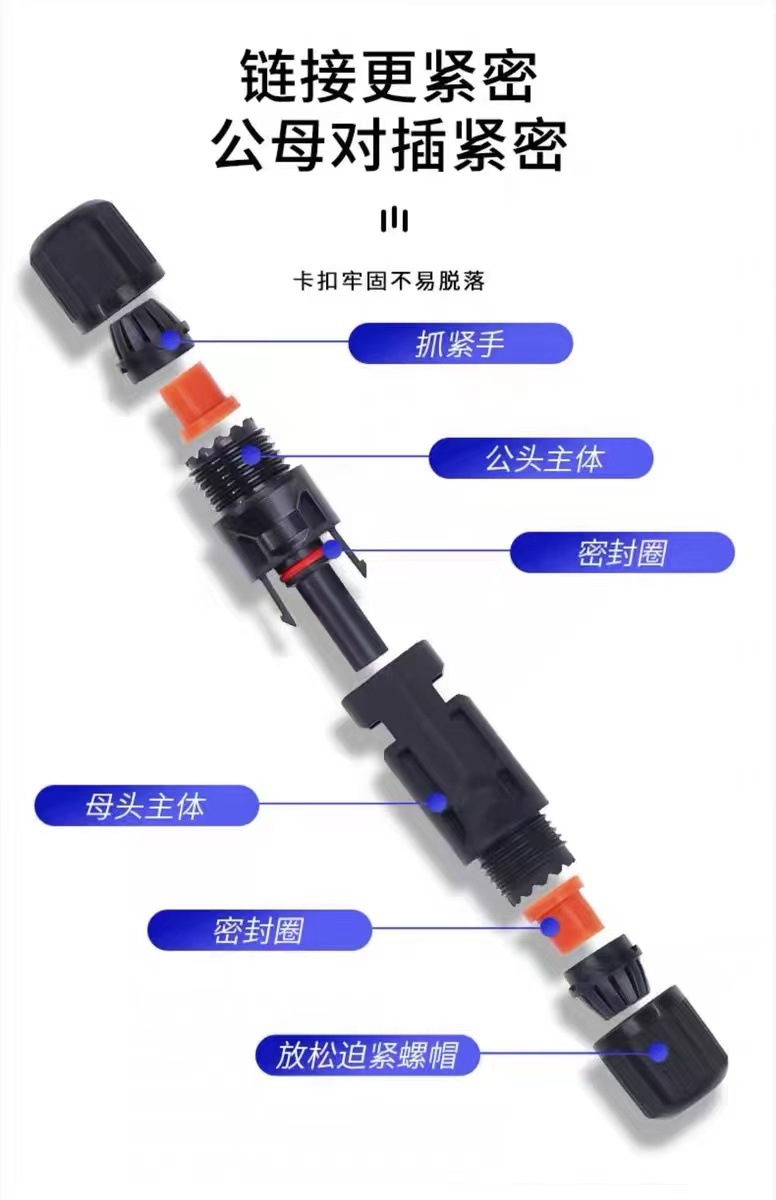 链接更紧密
公母对插紧密

卡扣牢固不易脱落

抓紧手

公头主体

密封圈

母头主体

密封圈

放松迫紧螺帽