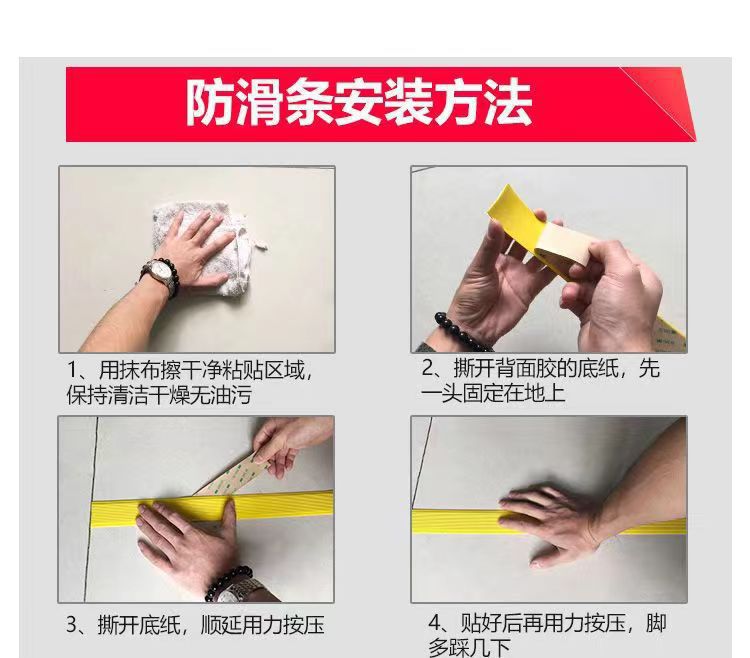 防滑条安装方法

1、用抹布擦干净粘贴区域，保持清洁干燥无油污

2、撕开背面胶的底纸，先一头固定在地上

3、撕开底纸，顺延用力按压

4、贴好后再用力按压，脚多踩几下