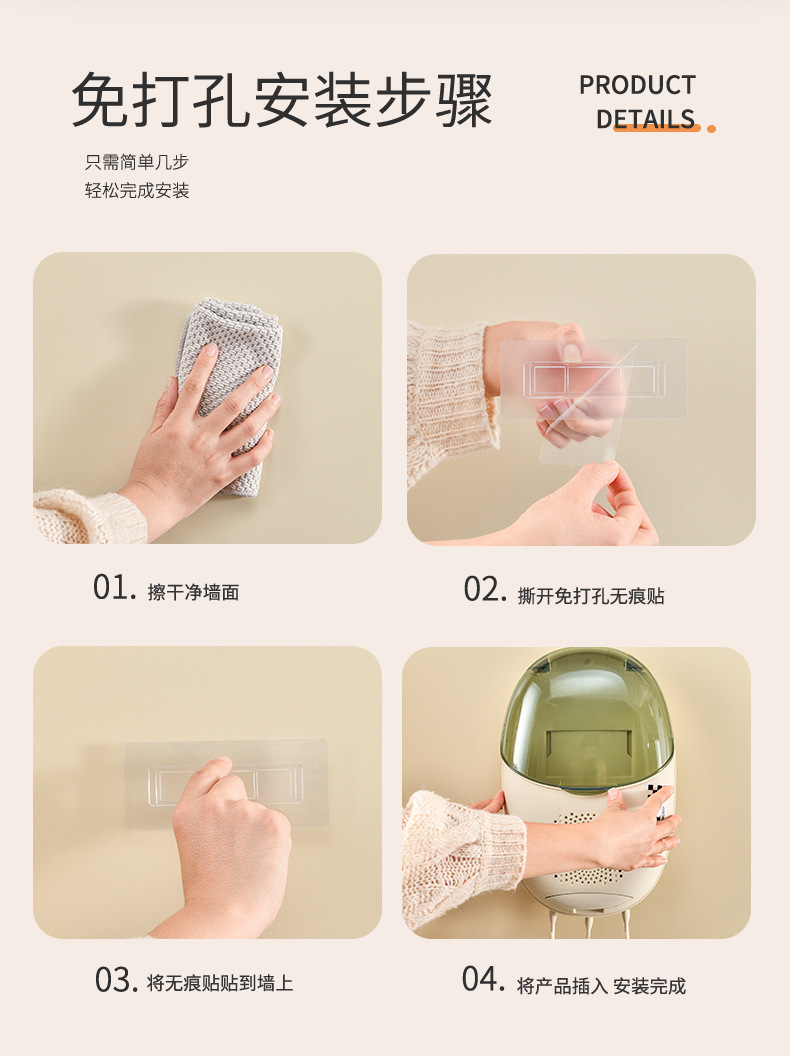 免打孔安装步骤

PRODUCT DETAILS

只需简单几步
轻松完成安装

01. 擦干净墙面

02. 撕开免打孔无痕贴

03. 将无痕贴贴到墙上

04. 将产品插入 安装完成