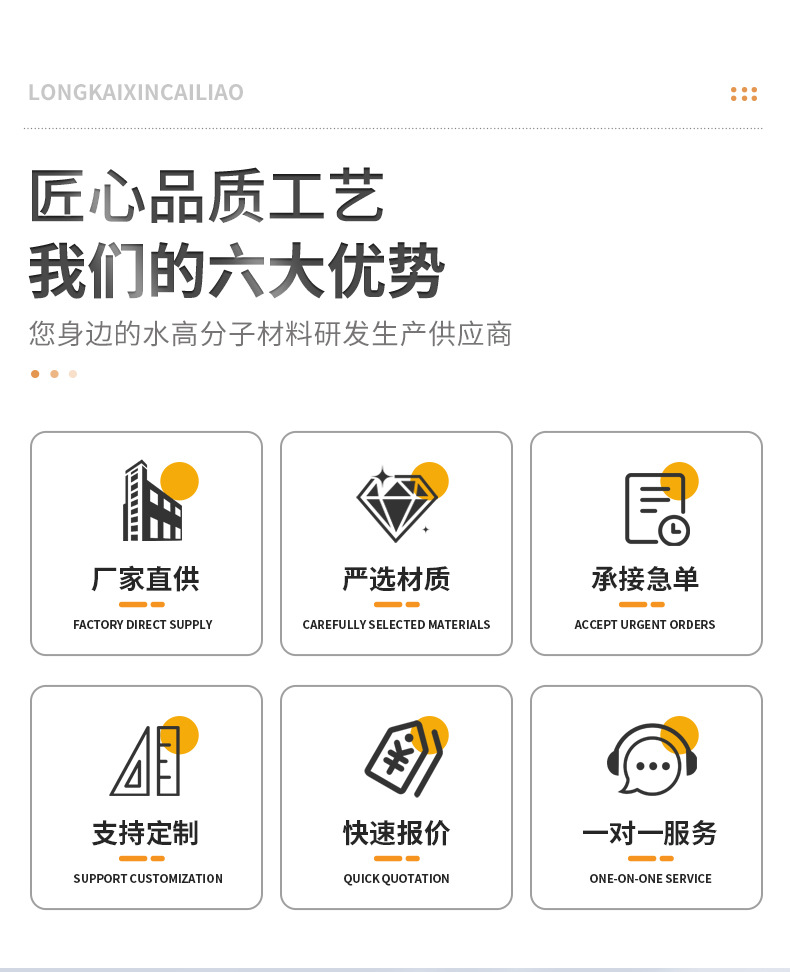 LONGKAIXINCAILIAO

匠心品质工艺
我们的六大优势

您身边的水高分子材料研发生产供应商

厂家直供
FACTORY DIRECT SUPPLY

严选材质
CAREFULLY SELECTED MATERIALS

承接急单
ACCEPT URGENT ORDERS

支持定制
SUPPORT CUSTOMIZATION

快速报价
QUICK QUOTATION

一对一服务
ONE-ON-ONE SERVICE