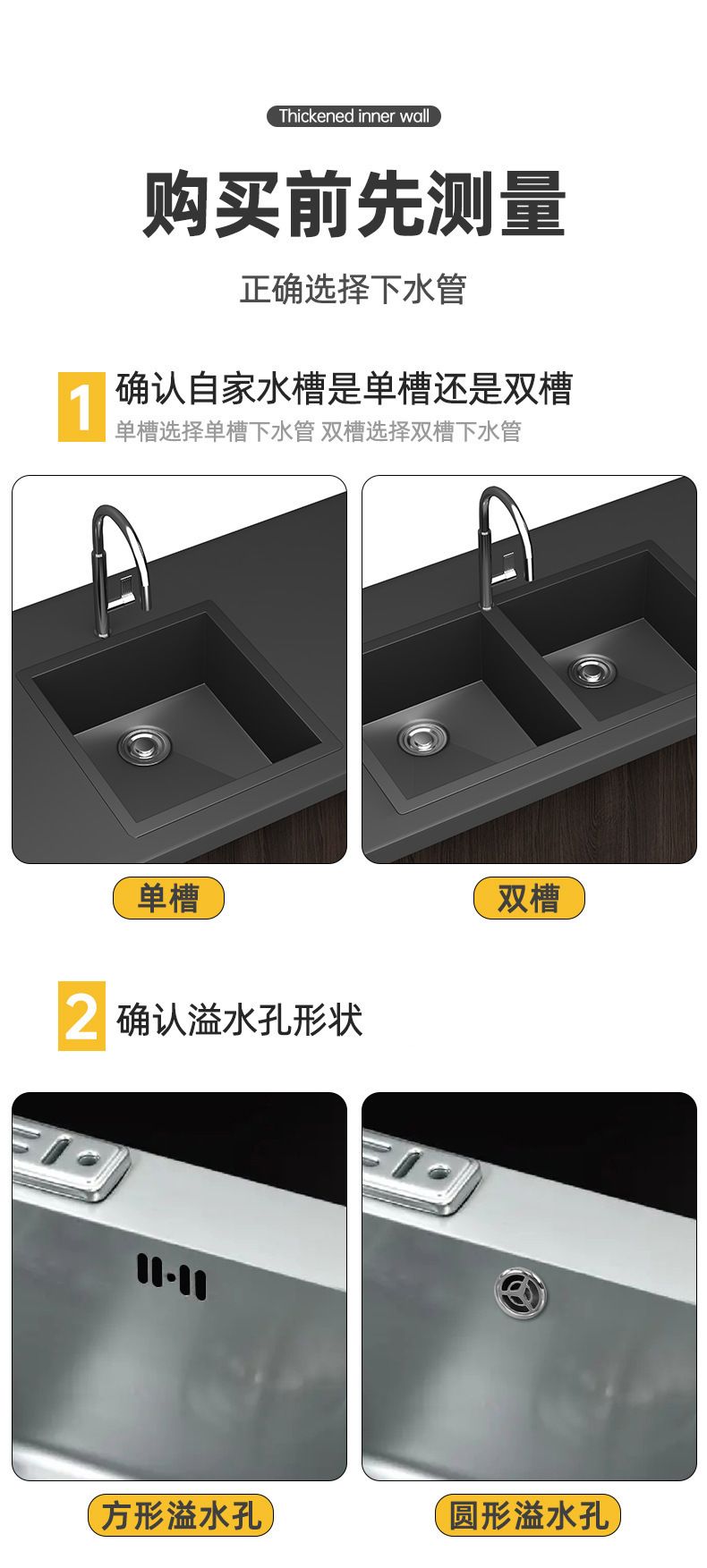 Thickened inner wall

购买前先测量

正确选择下水管

1 确认自家水槽是单槽还是双槽

单槽选择单槽下水管 双槽选择双槽下水管

单槽

双槽

2 确认溢水孔形状

方形溢水孔

圆形溢水孔