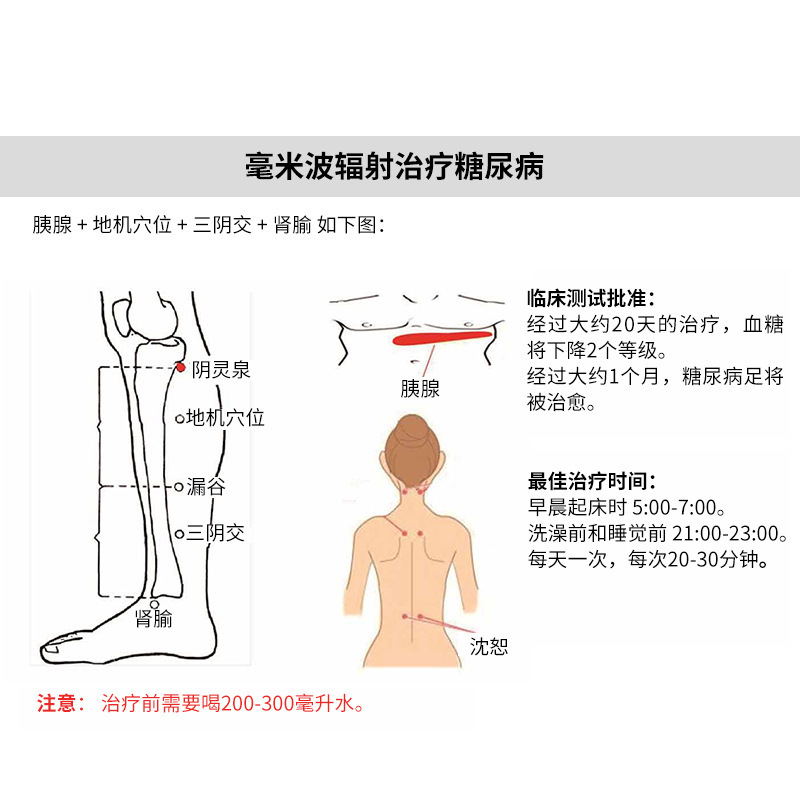 毫米波辐射治疗糖尿病

胰腺 + 地机穴位 + 三阴交 + 肾腧 如下图：

阴灵泉
地机穴位
漏谷
三阴交
肾腧

胰腺

沈恕

临床测试批准：
经过大约20天的治疗，血糖将下降2个等级。
经过大约1个月，糖尿病足将被治愈。

最佳治疗时间：
早晨起床时 5:00-7:00。
洗澡前和睡觉前 21:00-23:00。
每天一次，每次20-30分钟。

注意： 治疗前需要喝200-300毫升水。