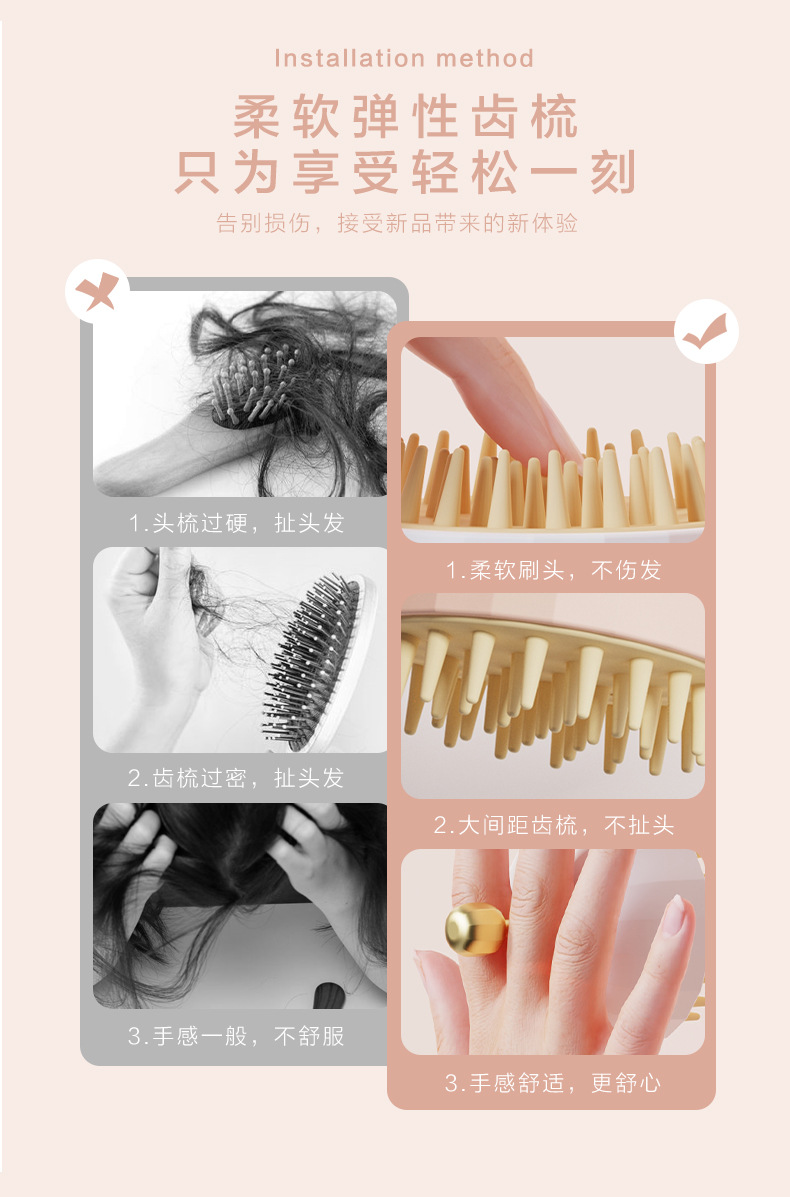 Installation method

柔软弹性齿梳
只为享受轻松一刻

告别损伤，接受新品带来的新体验

1.头梳过硬，扯头发

2.齿梳过密，扯头发

3.手感一般，不舒服

1.柔软刷头，不伤发

2.大间距齿梳，不扯头

3.手感舒适，更舒心