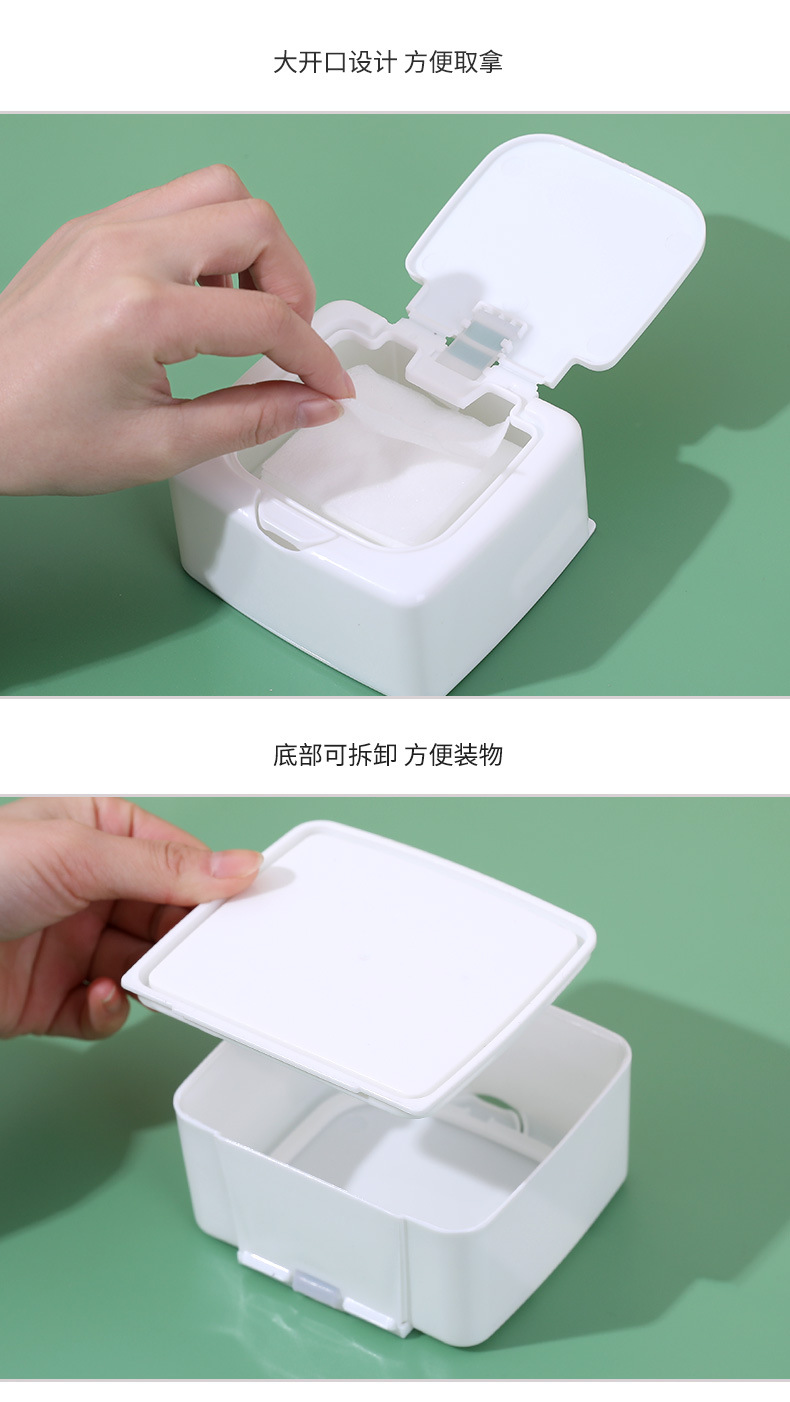 大开口设计 方便取拿

底部可拆卸 方便装物