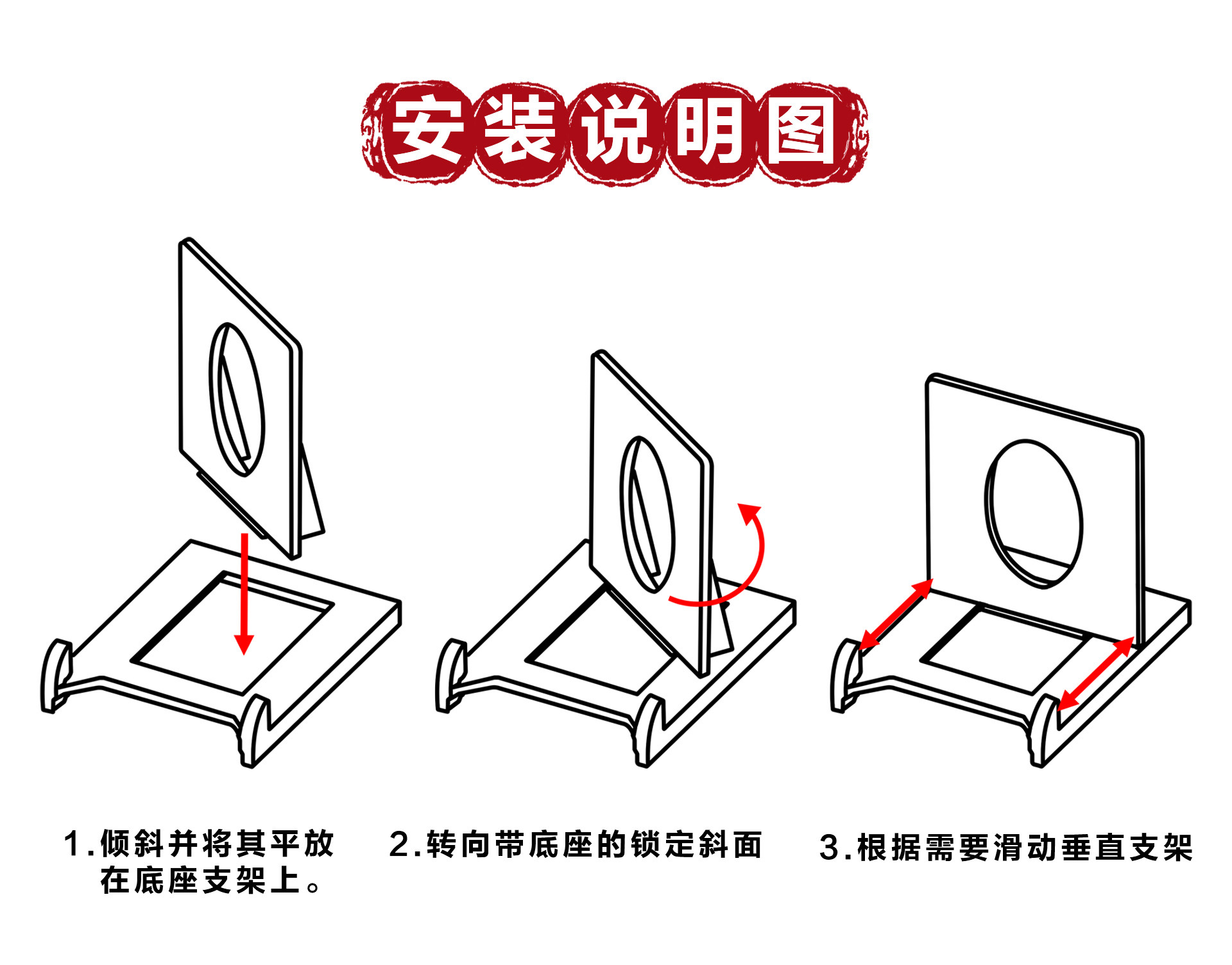 安装说明图

1.倾斜并将其平放在底座支架上。

2.转向带底座的锁定斜面

3.根据需要滑动垂直支架