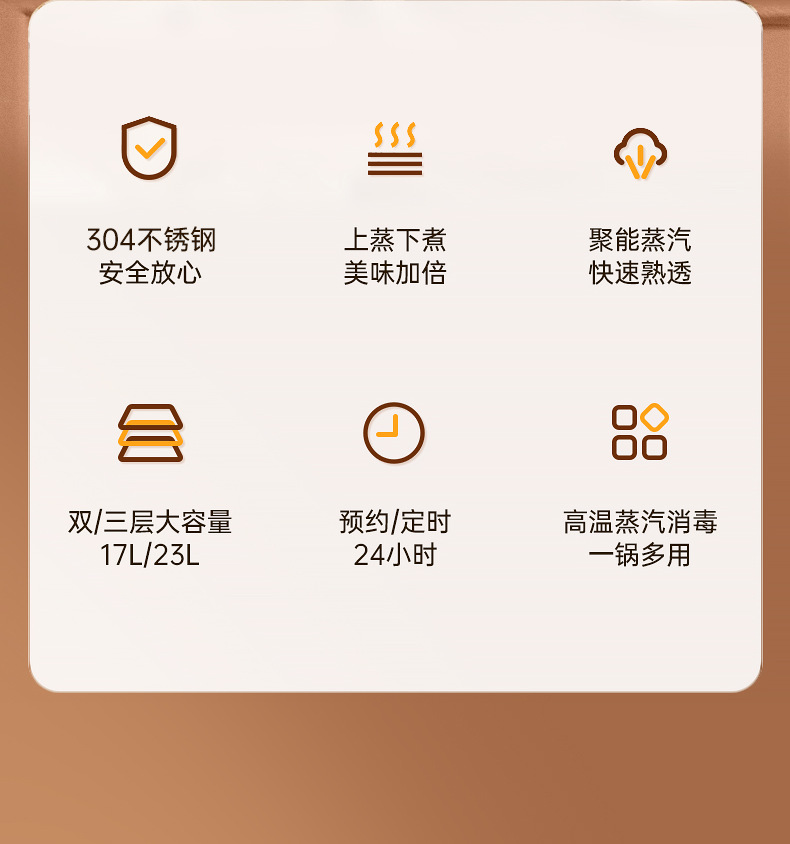 304不锈钢
安全放心

上蒸下煮
美味加倍

聚能蒸汽
快速熟透

双/三层大容量
17L/23L

预约/定时
24小时

高温蒸汽消毒
一锅多用