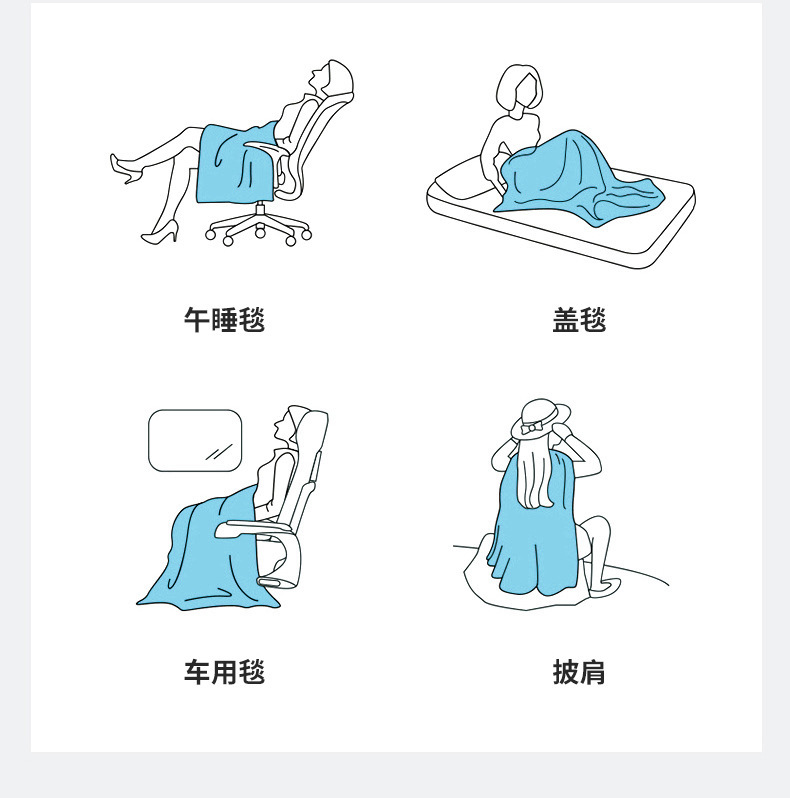 午睡毯

盖毯

车用毯

披肩