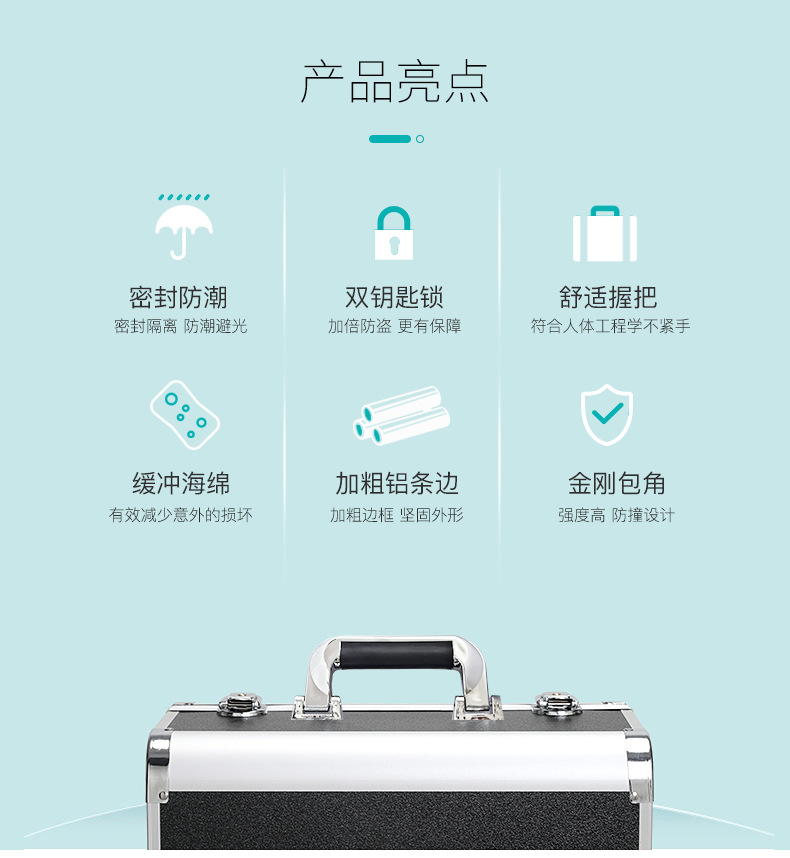 产品亮点

密封防潮
密封隔离 防潮避光

双钥匙锁
加倍防盗 更有保障

舒适握把
符合人体工程学不紧手

缓冲海绵
有效减少意外的损坏

加粗铝条边
加粗边框 坚固外形

金刚包角
强度高 防撞设计