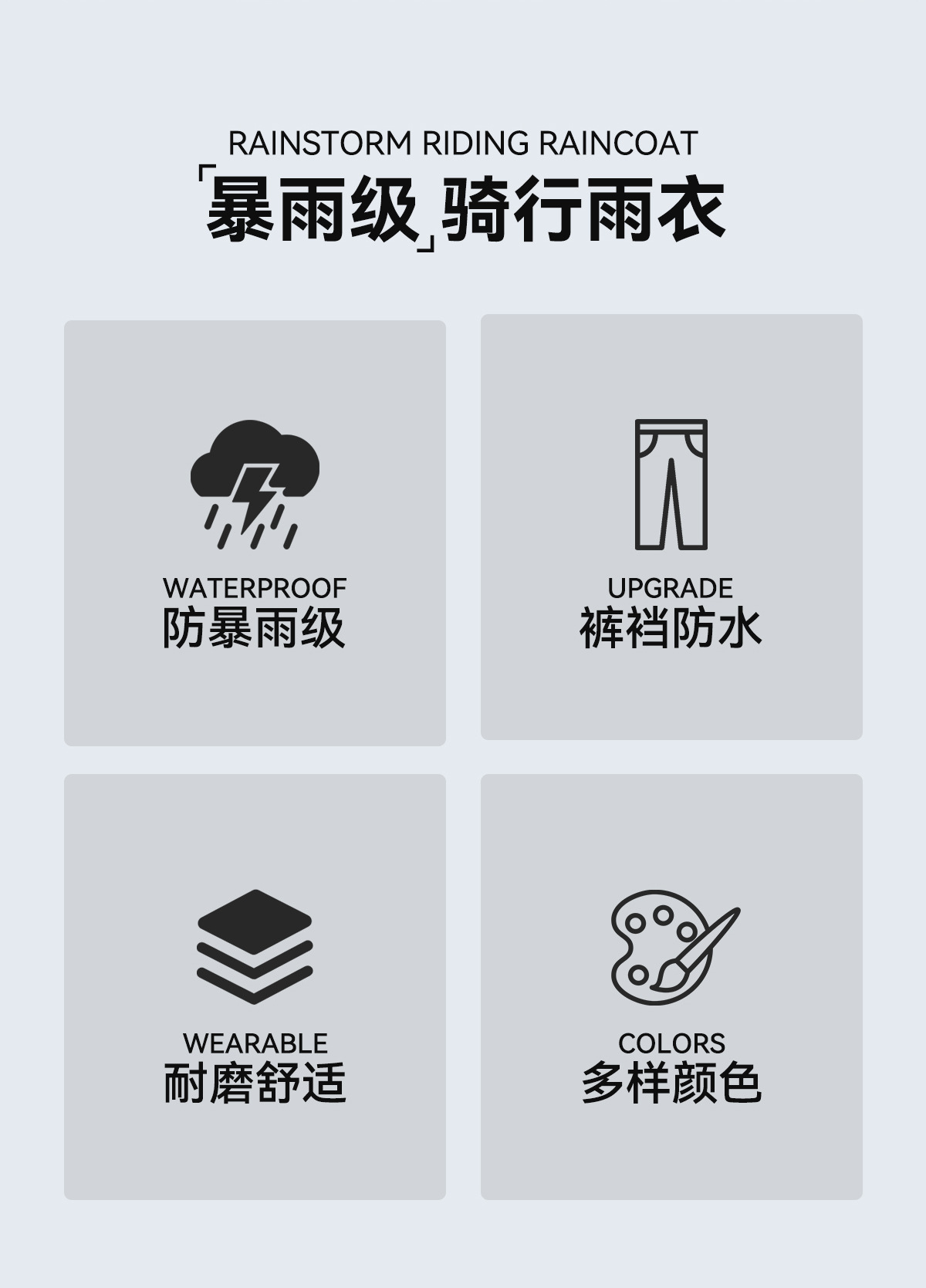 RAINSTORM RIDING RAINCOAT
「暴雨级」骑行雨衣

WATERPROOF
防暴雨级

UPGRADE
裤裆防水

WEARABLE
耐磨舒适

COLORS
多样颜色