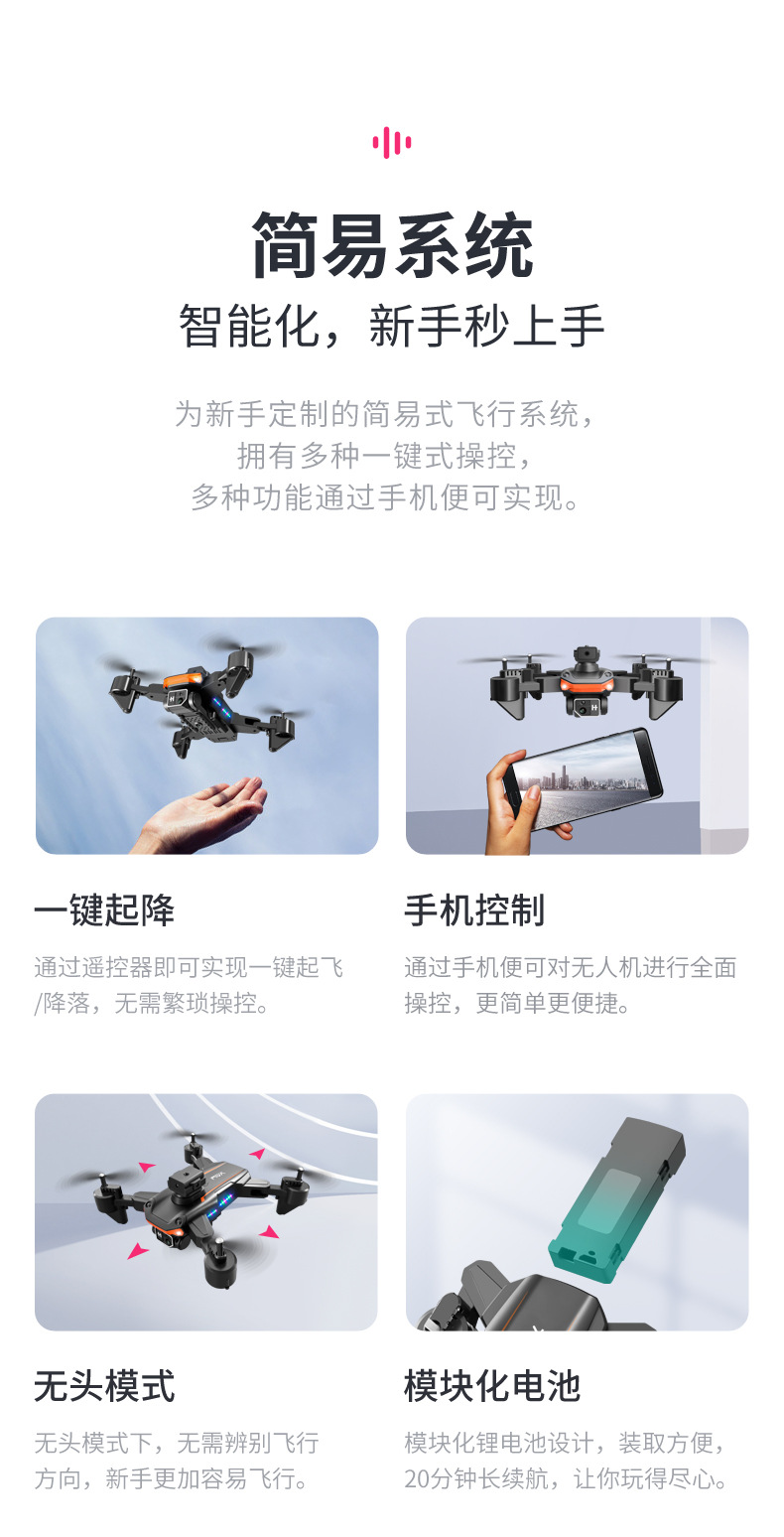 简易系统

智能化，新手秒上手

为新手定制的简易式飞行系统，
拥有多种一键式操控，
多种功能通过手机便可实现。

一键起降

通过遥控器即可实现一键起飞/降落，无需繁琐操控。

手机控制

通过手机便可对无人机进行全面操控，更简单更便捷。

无头模式

无头模式下，无需辨别飞行方向，新手更加容易飞行。

模块化电池

模块化锂电池设计，装取方便，20分钟长续航，让你玩得尽心。