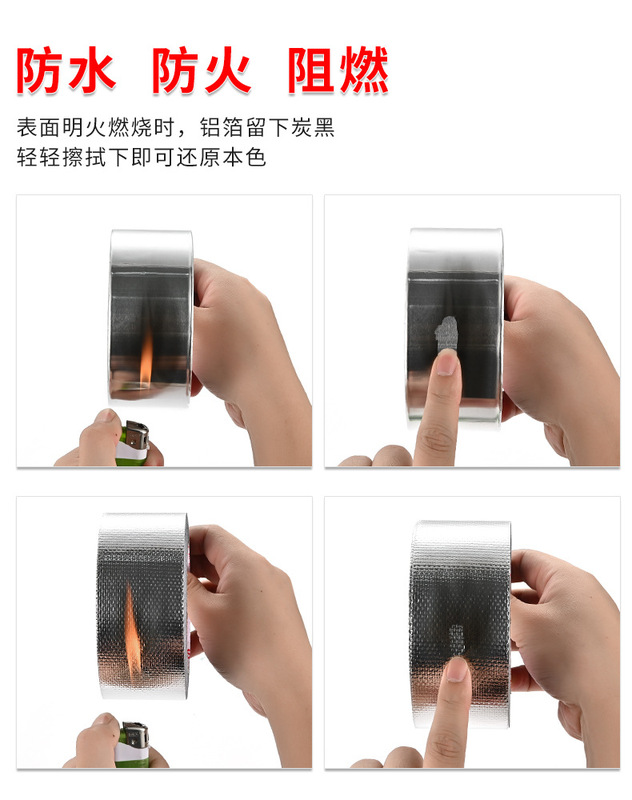 防水 防火 阻燃

表面明火燃烧时，铝箔留下炭黑
轻轻擦拭下即可还原本色