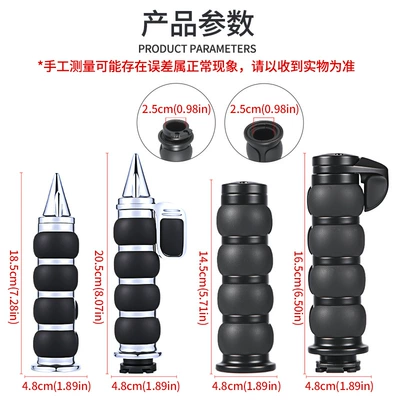 产品参数
PRODUCT PARAMETERS
*手工测量可能存在误差属正常现象，请以收到实物为准

2.5cm(0.98in)
2.5cm(0.98in)

18.5cm(7.28in)
20.5cm(8.07in)
14.5cm(5.71in)
16.5cm(6.50in)

4.8cm(1.89in)
4.8cm(1.89in)
4.8cm(1.89in)
4.8cm(1.89in)