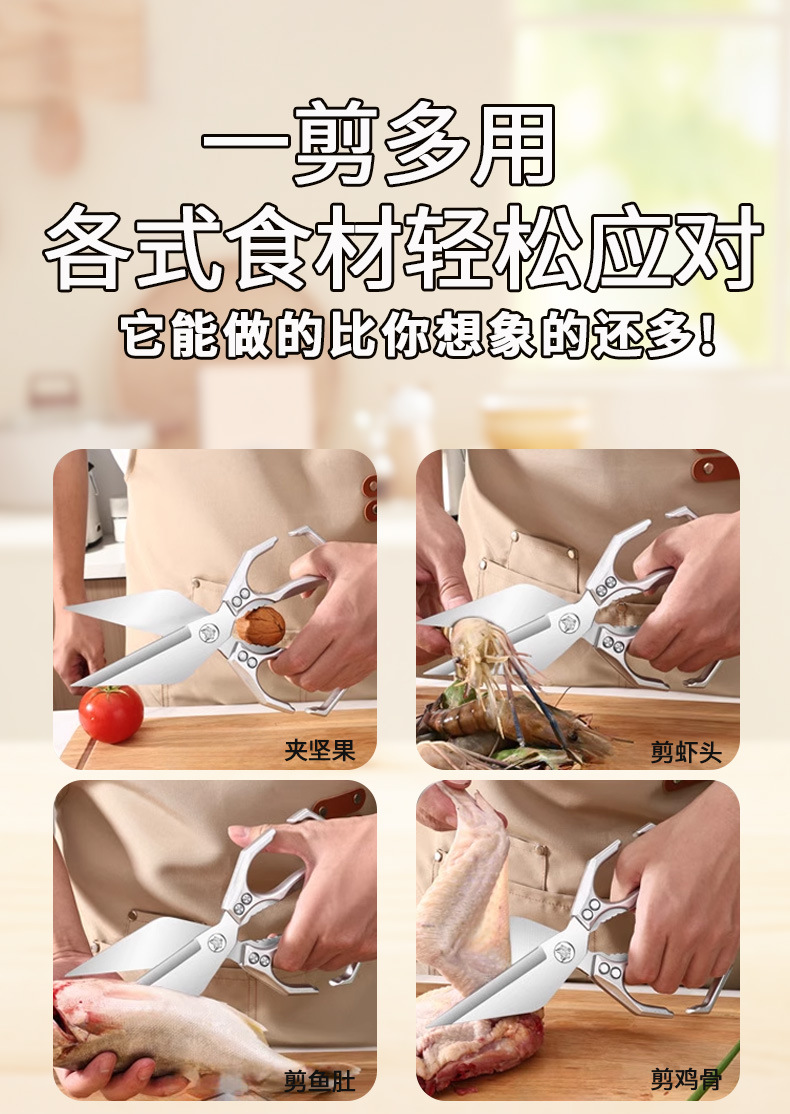 一剪多用
各式食材轻松应对

它能做的比你想象的还多!

夹坚果

剪虾头

剪鱼肚

剪鸡骨