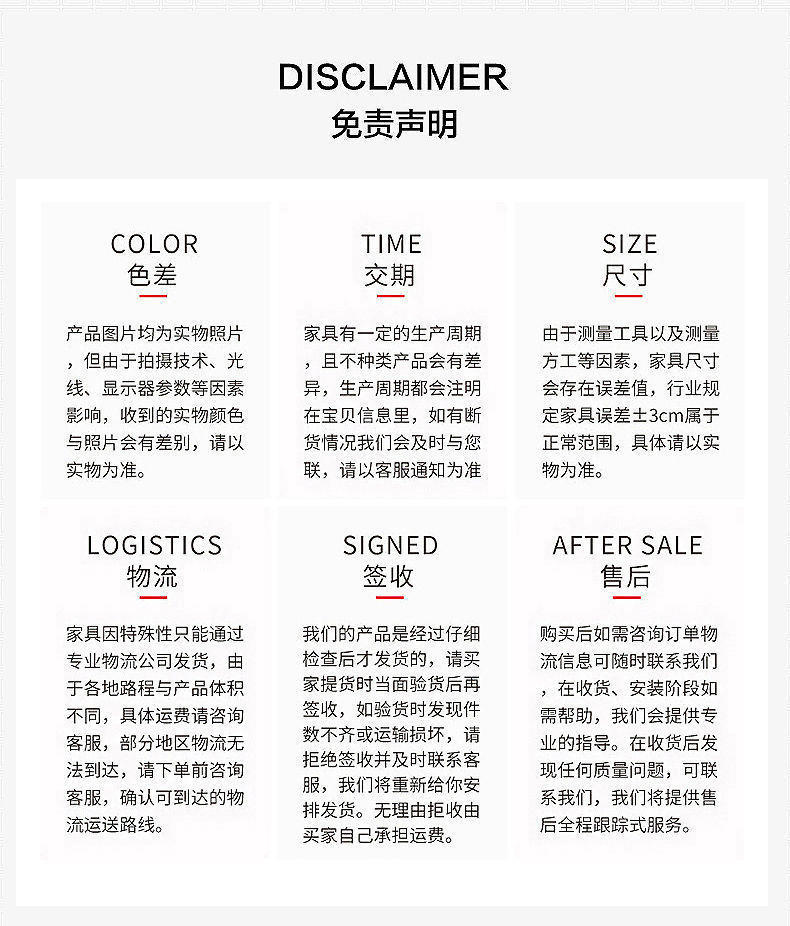 DISCLAIMER
免责声明

COLOR
色差

产品图片均为实物照片，但由于拍摄技术、光线、显示器参数等因素影响，收到的实物颜色与照片会有差别，请以实物为准。

TIME
交期

家具有一定的生产周期，且不种类产品会有差异，生产周期都会注明在宝贝信息里，如有断货情况我们会及时与您联，请以客服通知为准

SIZE
尺寸

由于测量工具以及测量方工等因素，家具尺寸会存在误差值，行业规定家具误差±3cm属于正常范围，具体请以实物为准。

LOGISTICS
物流

家具因特殊性只能通过专业物流公司发货，由于各地路程与产品体积不同，具体运费请咨询客服，部分地区物流无法到达，请下单前咨询客服，确认可到达的物流运送路线。

SIGNED
签收

我们的产品是经过仔细检查后才发货的，请买家提货时当面验货后再签收，如验货时发现件数不齐或运输损坏，请拒绝签收并及时联系客服，我们将重新给你安排发货。无理由拒收由买家自己承担运费。

AFTER SALE
售后

购买后如需咨询订单物流信息可随时联系我们，在收货、安装阶段如需帮助，我们会提供专业的指导。在收货后发现任何质量问题，可联系我们，我们将提供售后全程跟踪式服务。