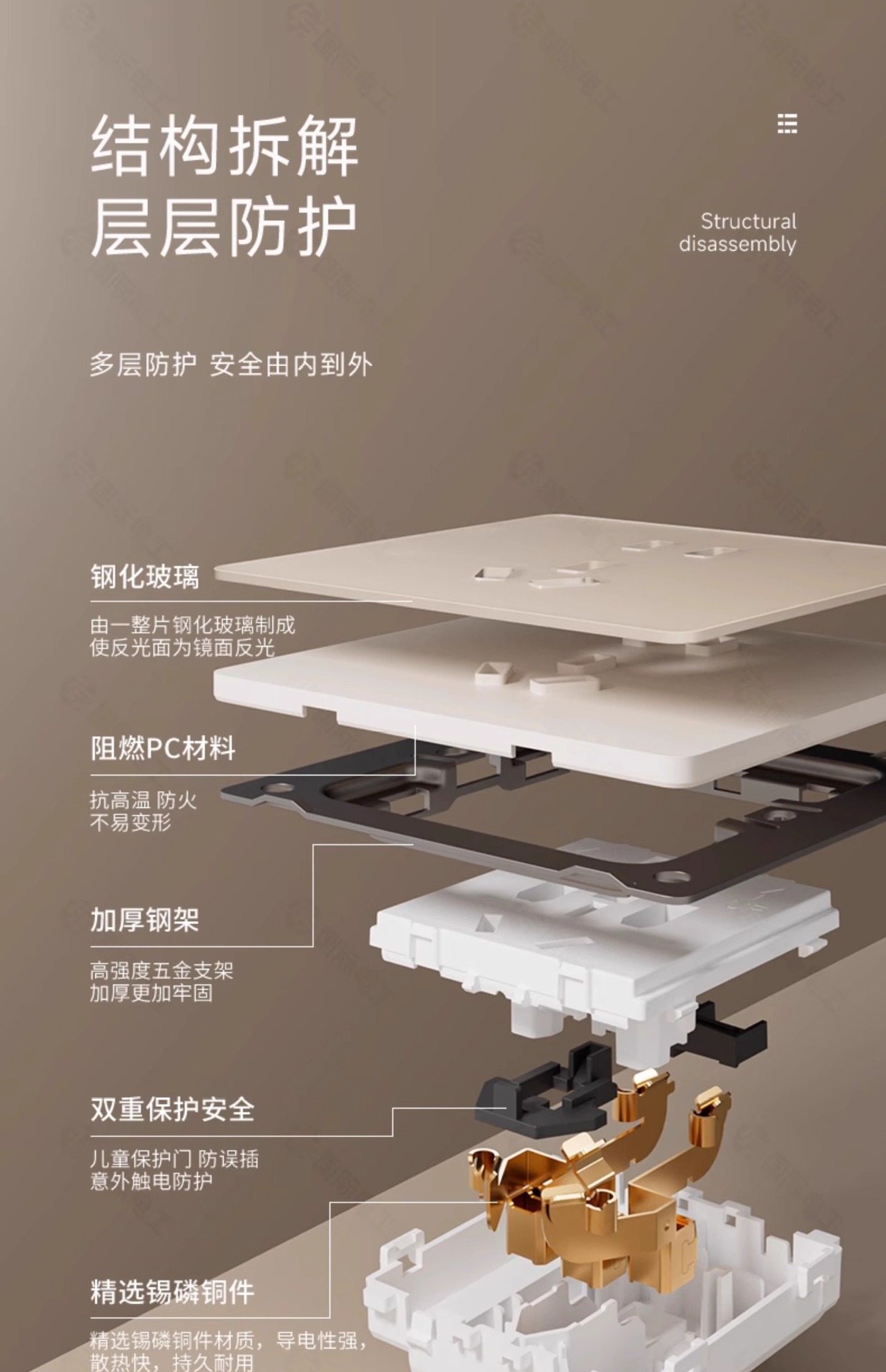 结构拆解
层层防护

Structural disassembly

多层防护 安全由内到外

钢化玻璃

由一整片钢化玻璃制成
使反光面为镜面反光

阻燃PC材料

抗高温 防火
不易变形

加厚钢架

高强度五金支架
加厚更加牢固

双重保护安全

儿童保护门 防误插
意外触电防护

精选锡磷铜件

精选锡磷铜件材质，导电性强，
散热快，持久耐用