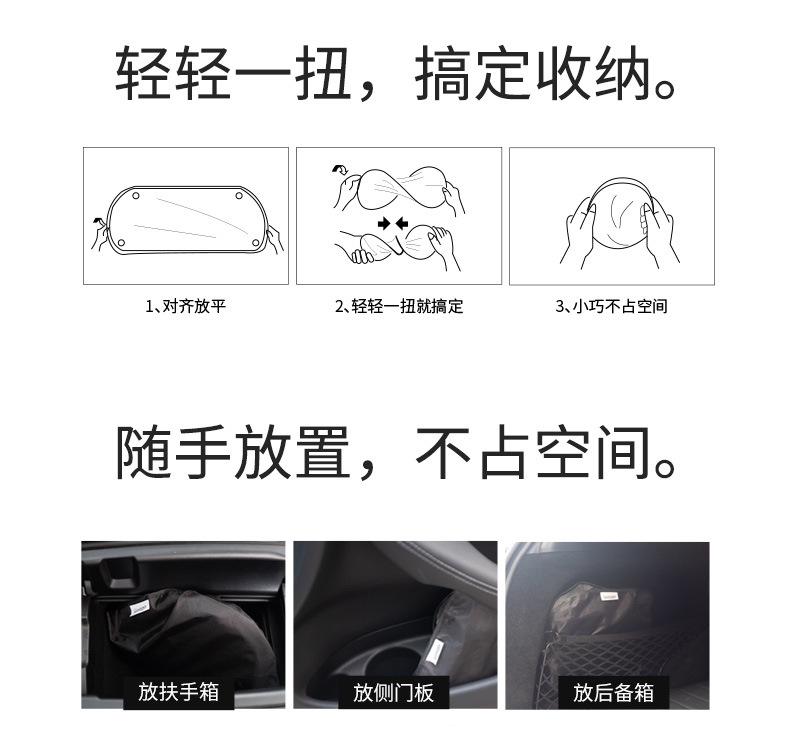 轻轻一扭，搞定收纳。

1、对齐放平

2、轻轻一扭就搞定

3、小巧不占空间

随手放置，不占空间。

放扶手箱

放侧门板

放后备箱