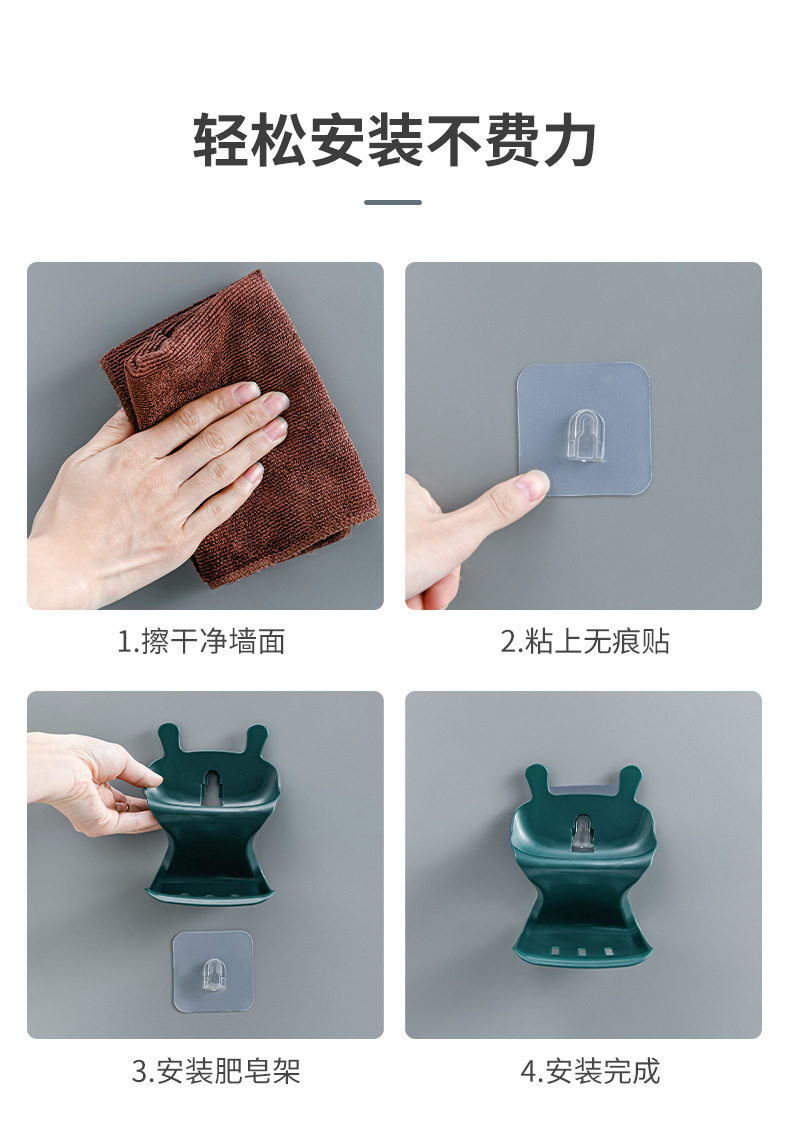 轻松安装不费力

1.擦干净墙面

2.粘上无痕贴

3.安装肥皂架

4.安装完成