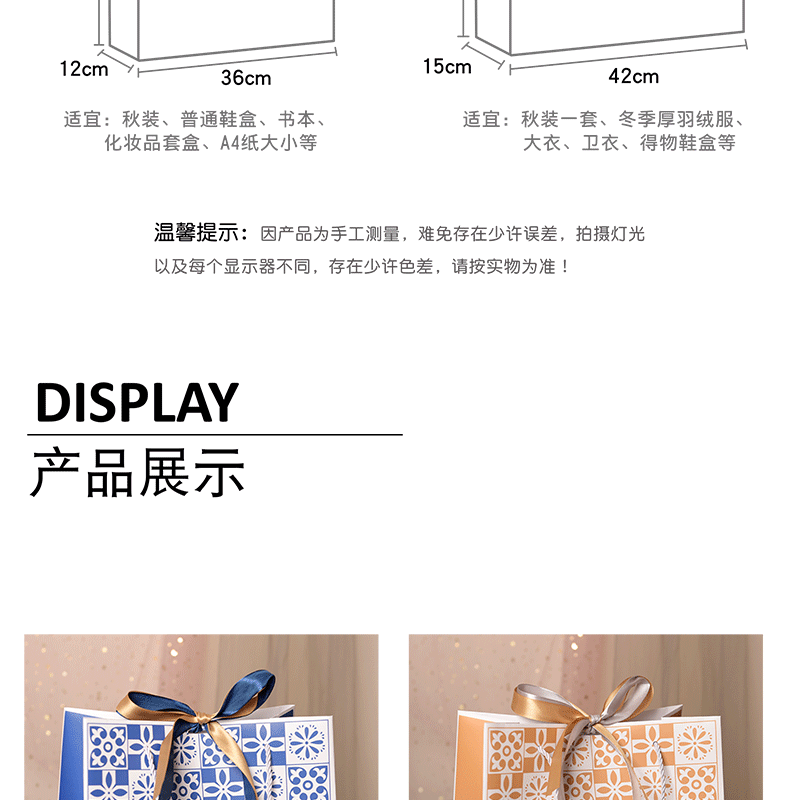 12cm

36cm

适宜：秋装、普通鞋盒、书本、化妆品套盒、A4纸大小等

15cm

42cm

适宜：秋装一套、冬季厚羽绒服、大衣、卫衣、得物鞋盒等

温馨提示：因产品为手工测量，难免存在少许误差，拍摄灯光以及每个显示器不同，存在少许色差，请按实物为准！

DISPLAY
产品展示