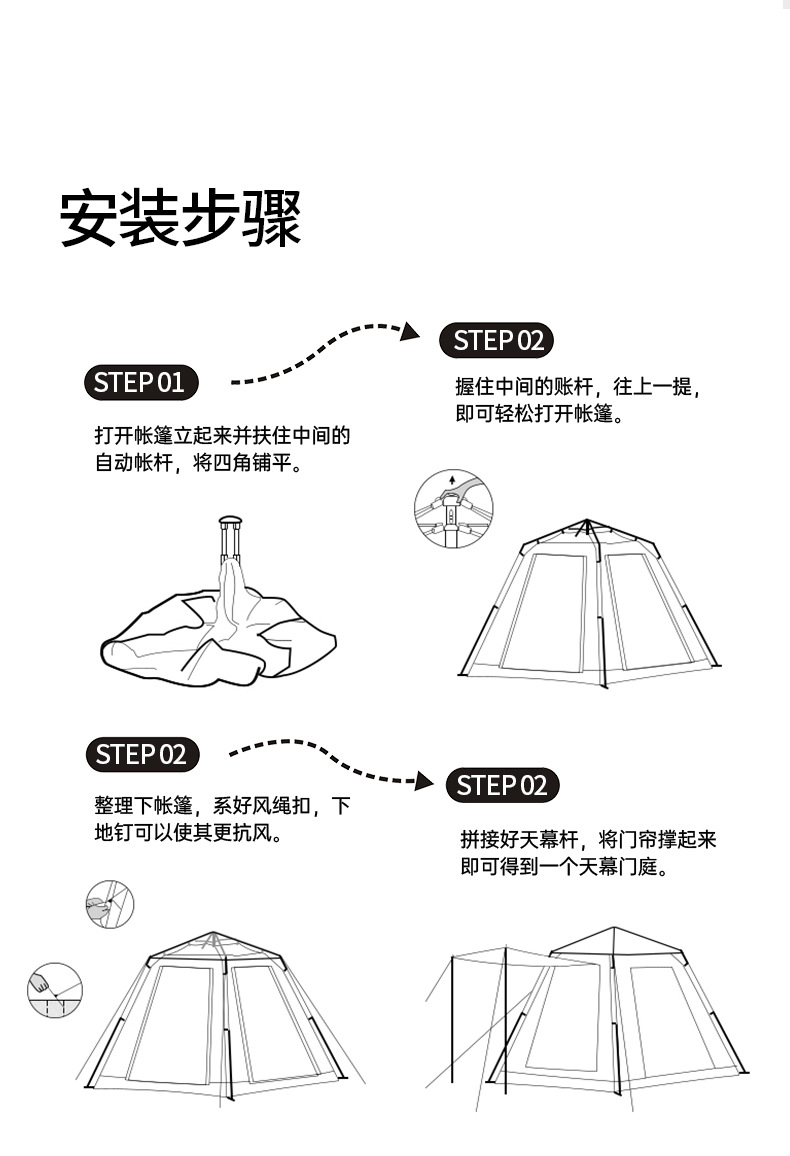 安装步骤

STEP 01

打开帐篷立起来并扶住中间的自动帐杆，将四角铺平。

STEP 02

握住中间的账杆，往上一提，即可轻松打开帐篷。

STEP 02

整理下帐篷，系好风绳扣，下地钉可以使其更抗风。

STEP 02

拼接好天幕杆，将门帘撑起来即可得到一个天幕门庭。