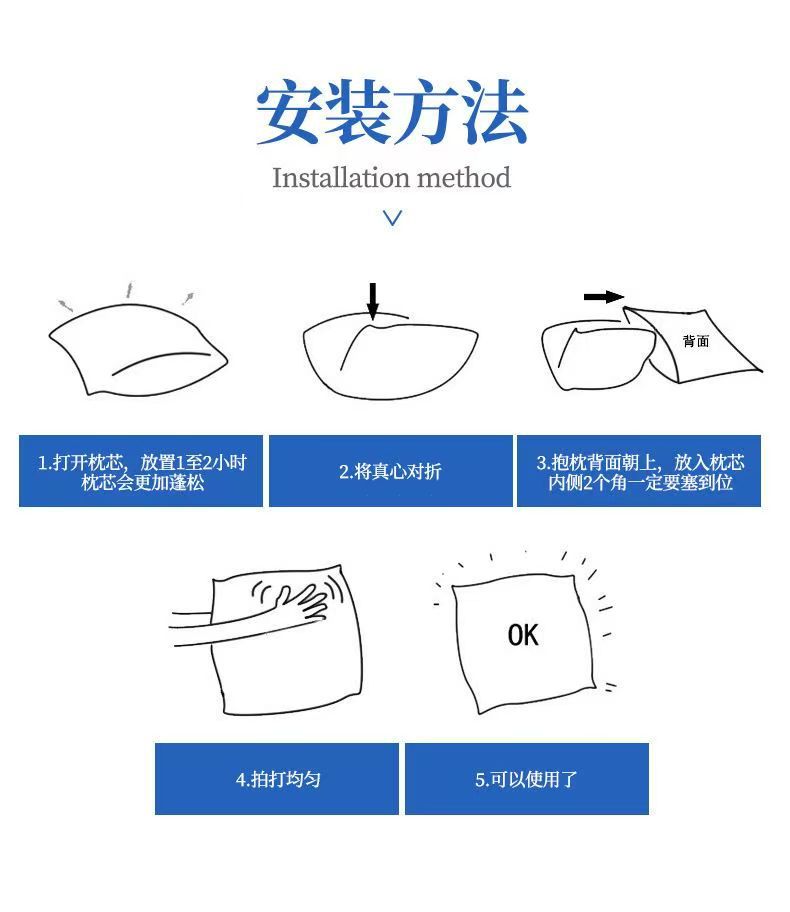 安装方法

Installation method

背面

1.打开枕芯，放置1至2小时枕芯会更加蓬松

2.将真心对折

3.抱枕背面朝上，放入枕芯内侧2个角一定要塞到位

OK

4.拍打均匀

5.可以使用了