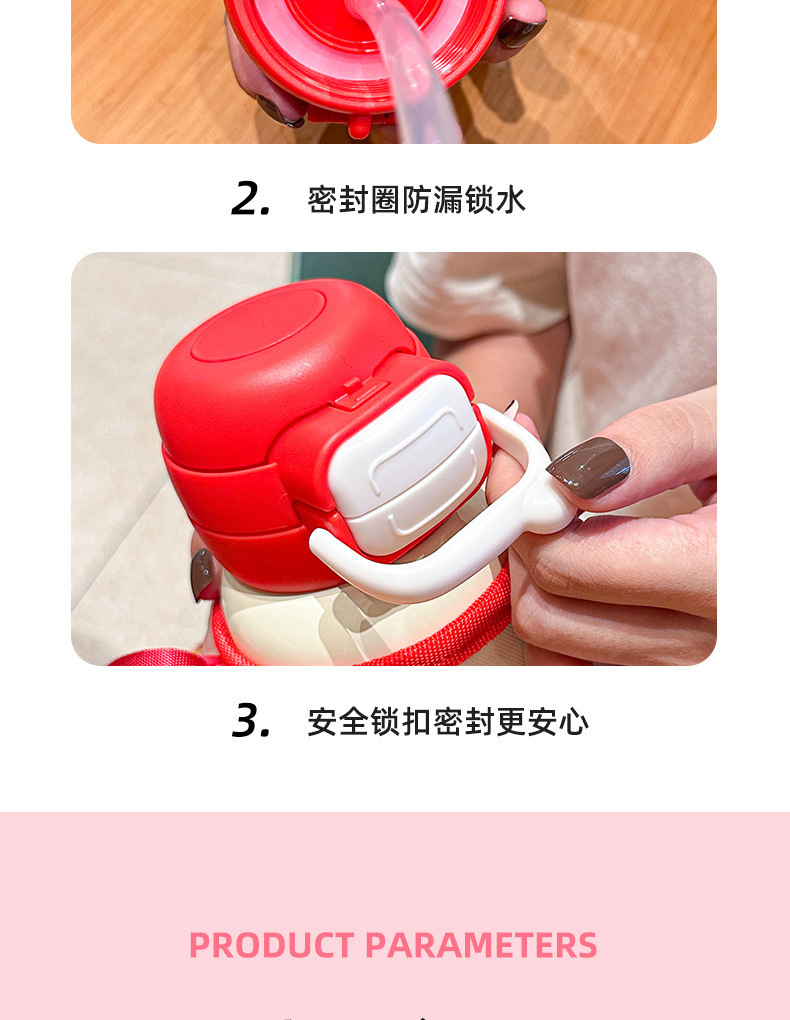 2. 密封圈防漏锁水

3. 安全锁扣密封更安心

PRODUCT PARAMETERS