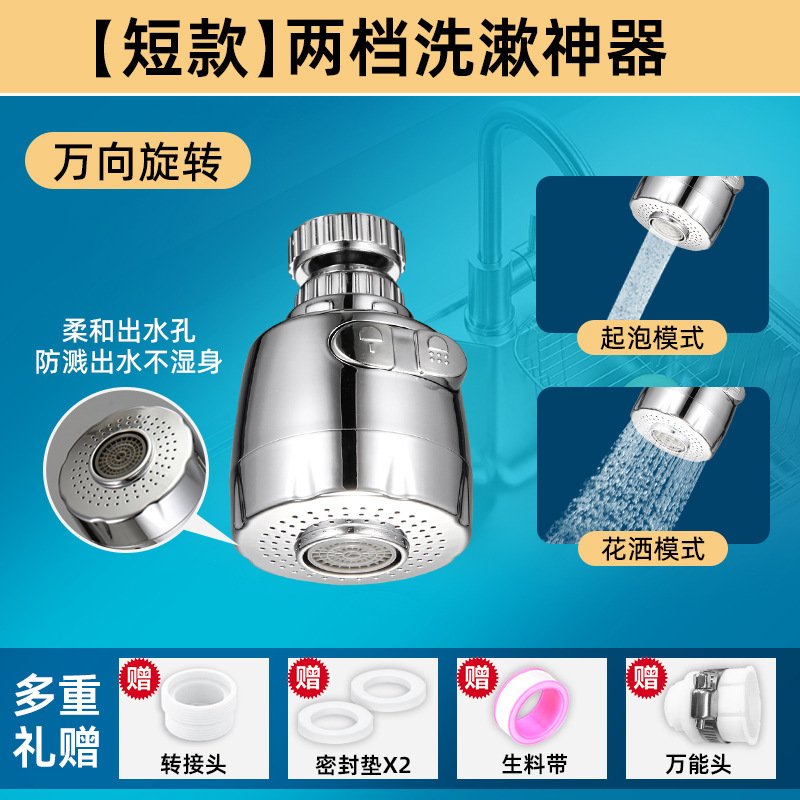 【短款】两档洗漱神器

万向旋转

柔和出水孔
防溅出水不湿身

起泡模式

花洒模式

多重礼赠

赠
转接头

赠
密封垫X2

赠
生料带

赠
万能头