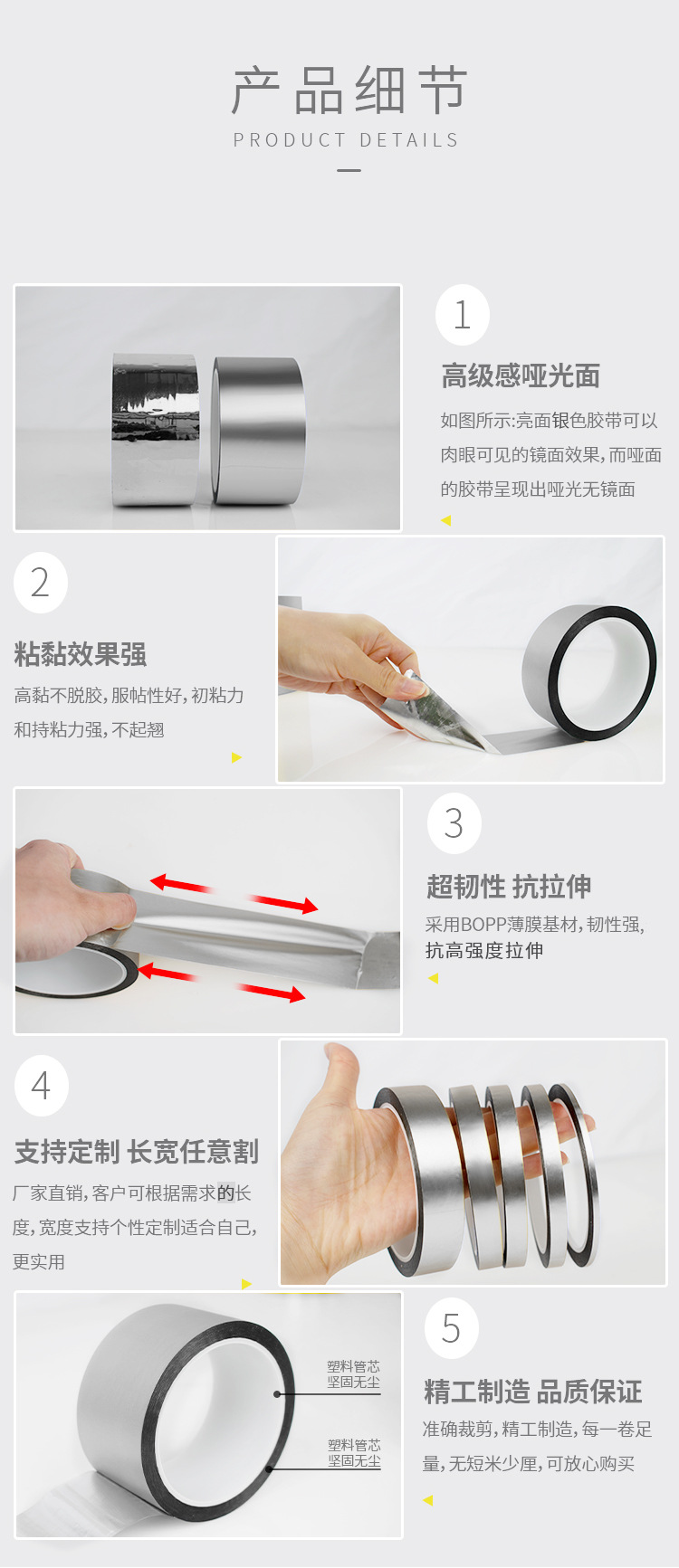 产品细节
PRODUCT DETAILS

1
高级感哑光面
如图所示:亮面银色胶带可以肉眼可见的镜面效果,而哑面的胶带呈现出哑光无镜面

2
粘黏效果强
高黏不脱胶,服帖性好,初粘力和持粘力强,不起翘

3
超韧性 抗拉伸
采用BOPP薄膜基材,韧性强,抗高强度拉伸

4
支持定制 长宽任意割
厂家直销,客户可根据需求的长度,宽度支持个性定制适合自己,更实用

塑料管芯
坚固无尘

塑料管芯
坚固无尘

5
精工制造 品质保证
准确裁剪,精工制造,每一卷足量,无短米少厘,可放心购买