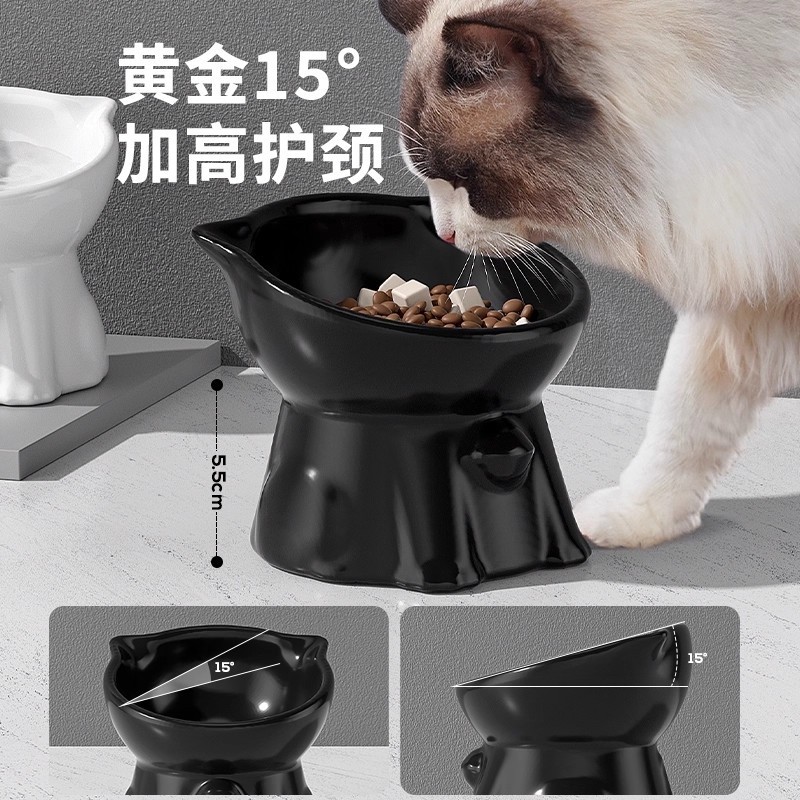 黄金15°
加高护颈

5.5cm

15°

15°