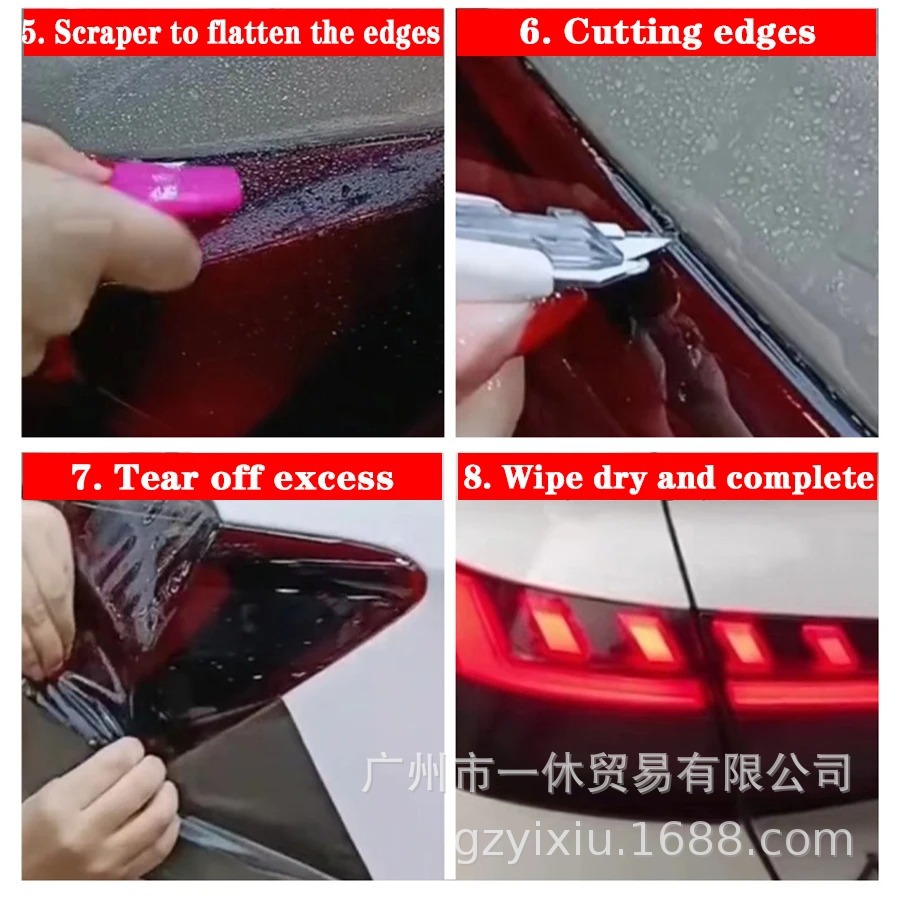 5. Scraper to flatten the edges

6. Cutting edges

7. Tear off excess

8. Wipe dry and complete

广州市一休贸易有限公司
gzyixiu.1688.com