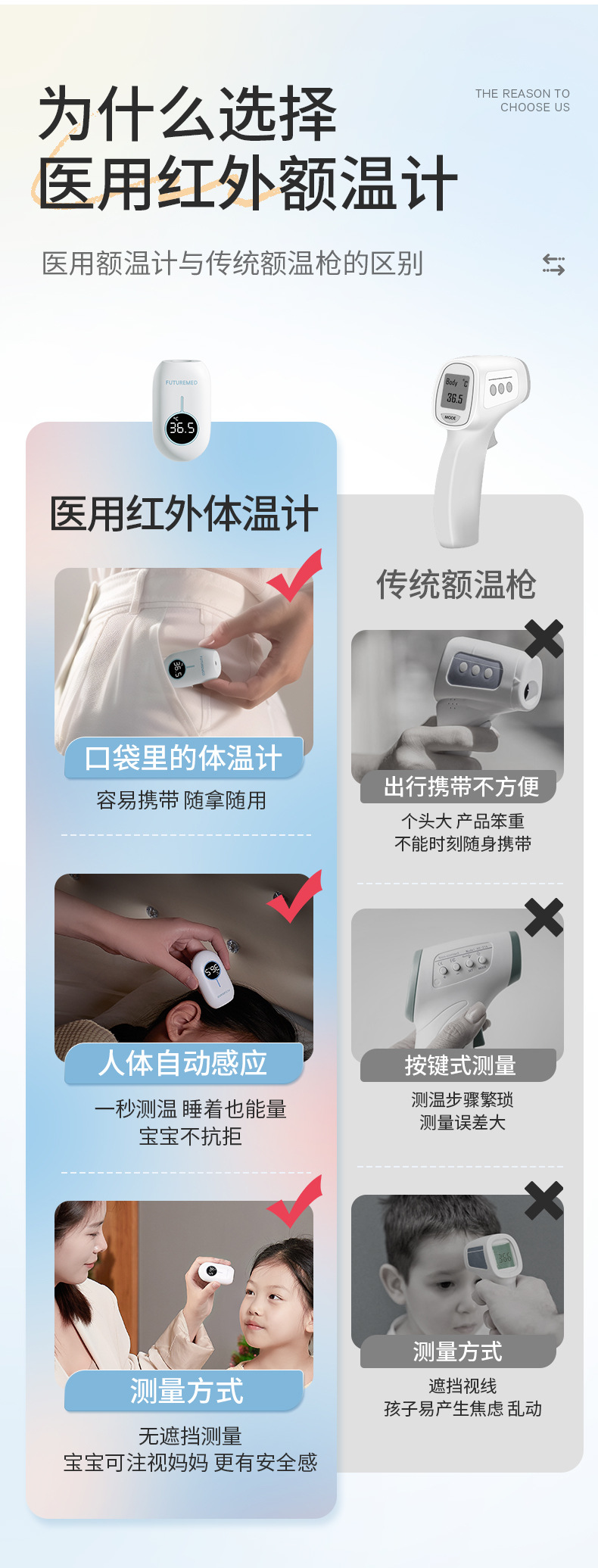 为什么选择
医用红外额温计

THE REASON TO CHOOSE US

医用额温计与传统额温枪的区别

FUTUREMED
36.5

医用红外体温计

口袋里的体温计
容易携带 随拿随用

人体自动感应
一秒测温 睡着也能量
宝宝不抗拒

测量方式
无遮挡测量
宝宝可注视妈妈 更有安全感

Body ℃
36.5
MODE

传统额温枪

出行携带不方便
个头大 产品笨重
不能时刻随身携带

按键式测量
测温步骤繁琐
测量误差大

测量方式
遮挡视线
孩子易产生焦虑 乱动