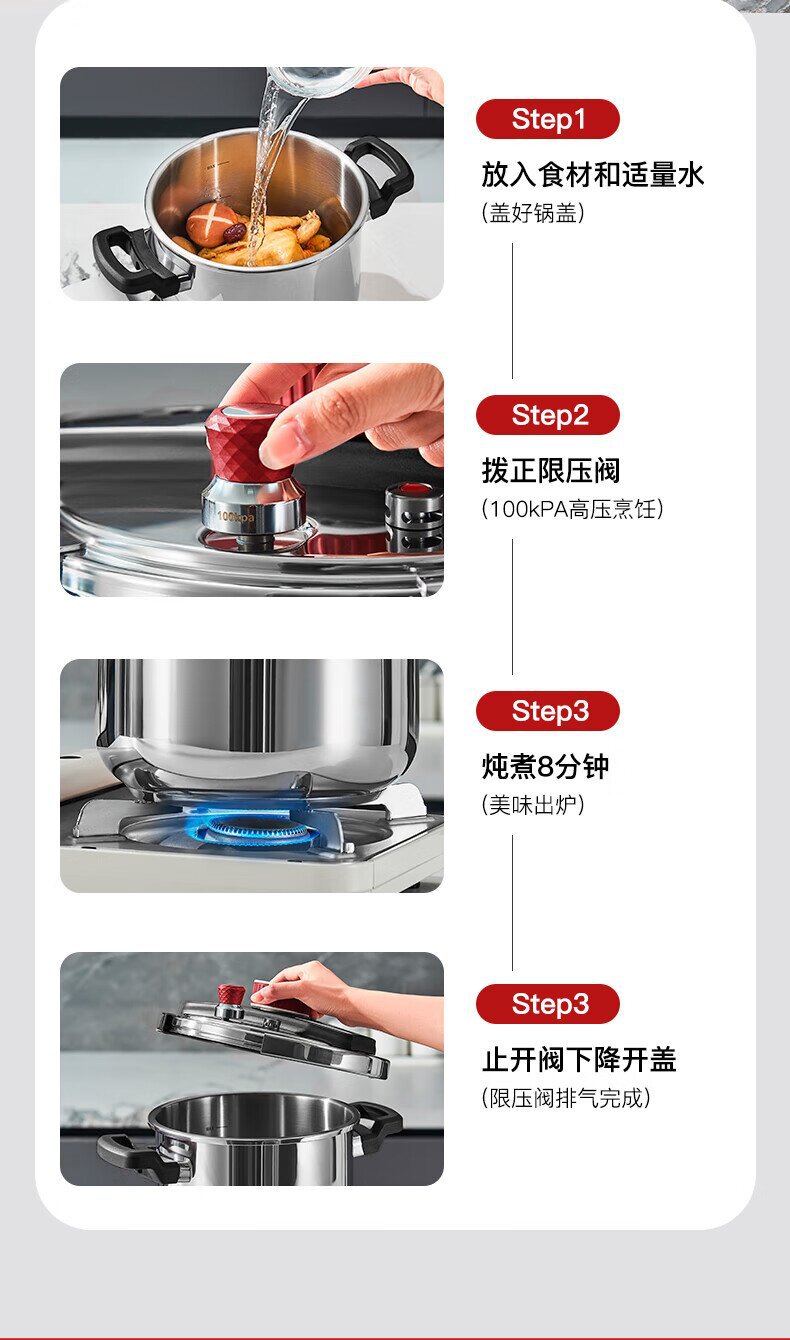 Step1
放入食材和适量水
(盖好锅盖)

100kpa

Step2
拨正限压阀
(100kPA高压烹饪)

Step3
炖煮8分钟
(美味出炉)

Step3
止开阀下降开盖
(限压阀排气完成)