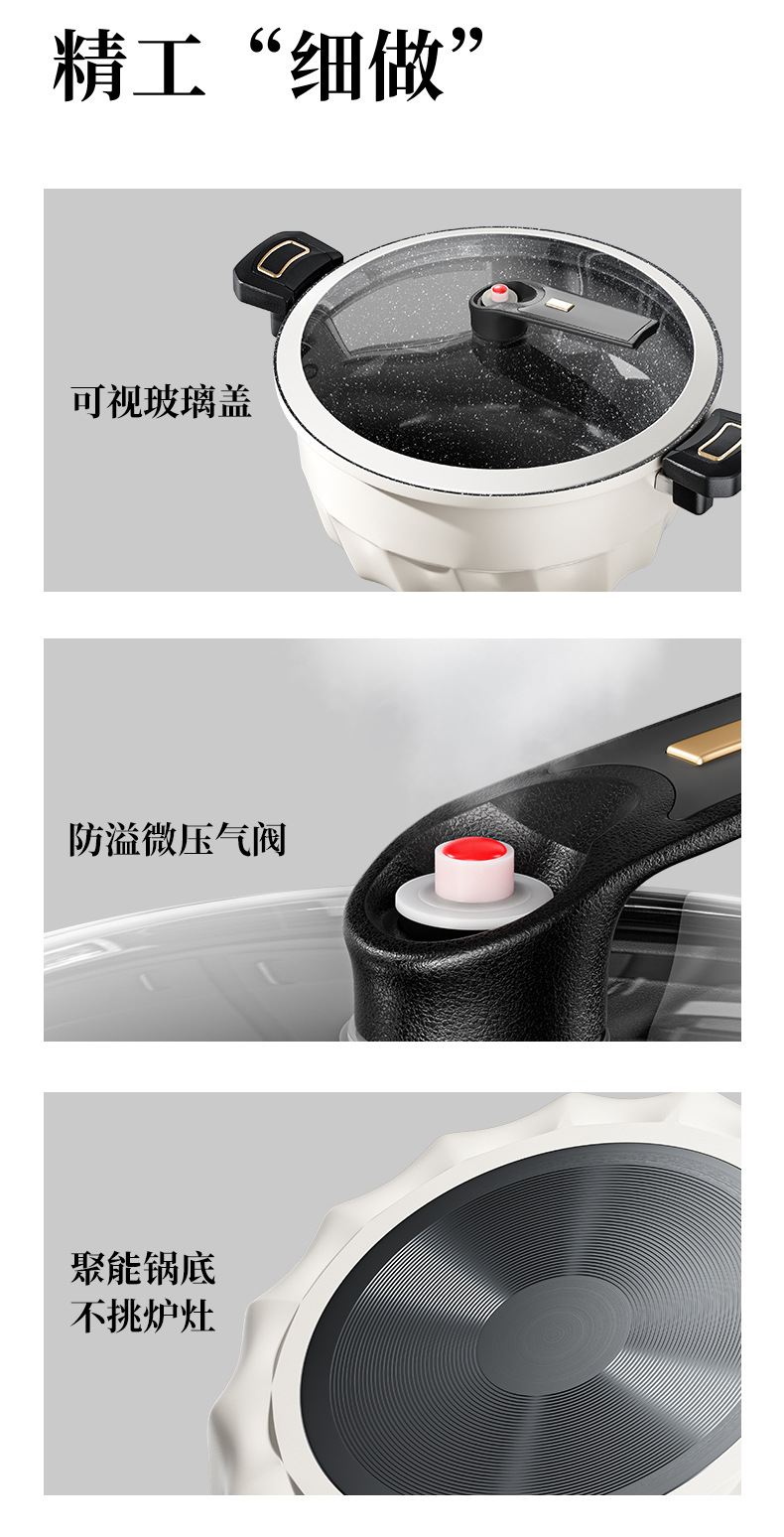 精工“细做”

可视玻璃盖

防溢微压气阀

聚能锅底
不挑炉灶