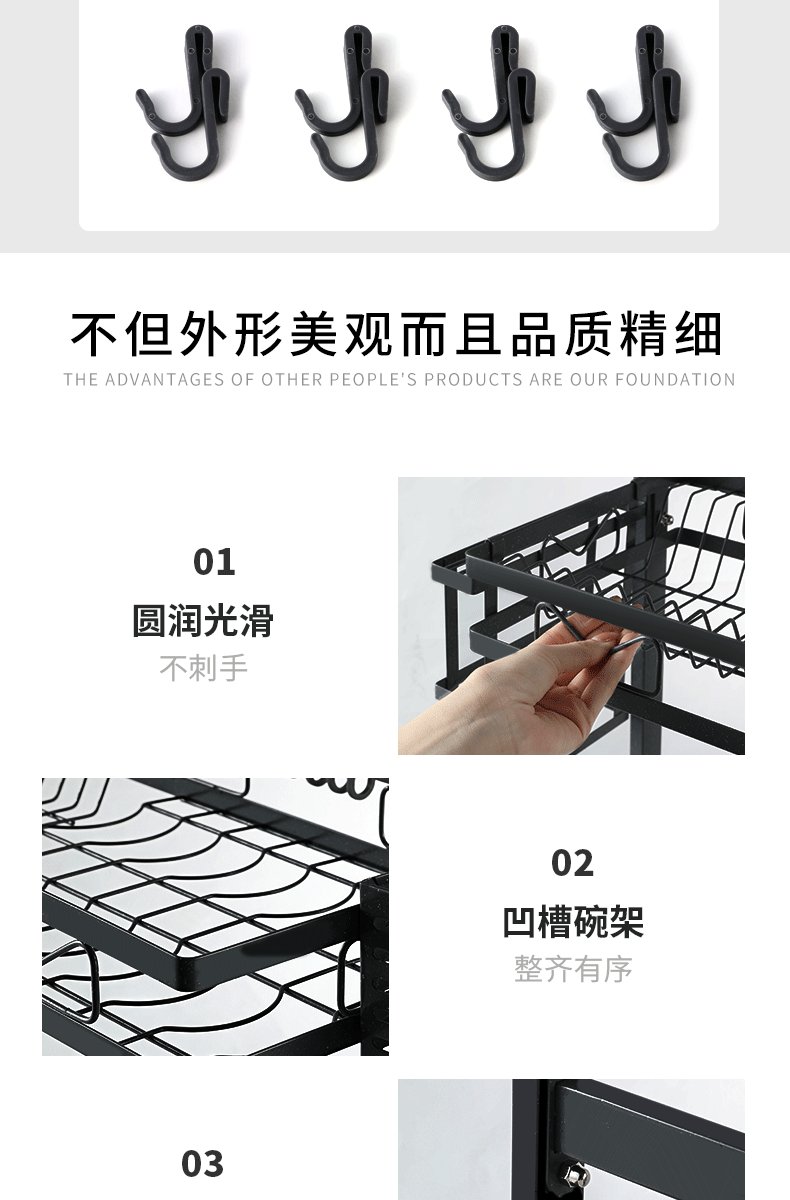 不但外形美观而且品质精细
THE ADVANTAGES OF OTHER PEOPLE'S PRODUCTS ARE OUR FOUNDATION

01
圆润光滑
不刺手

02
凹槽碗架
整齐有序

03