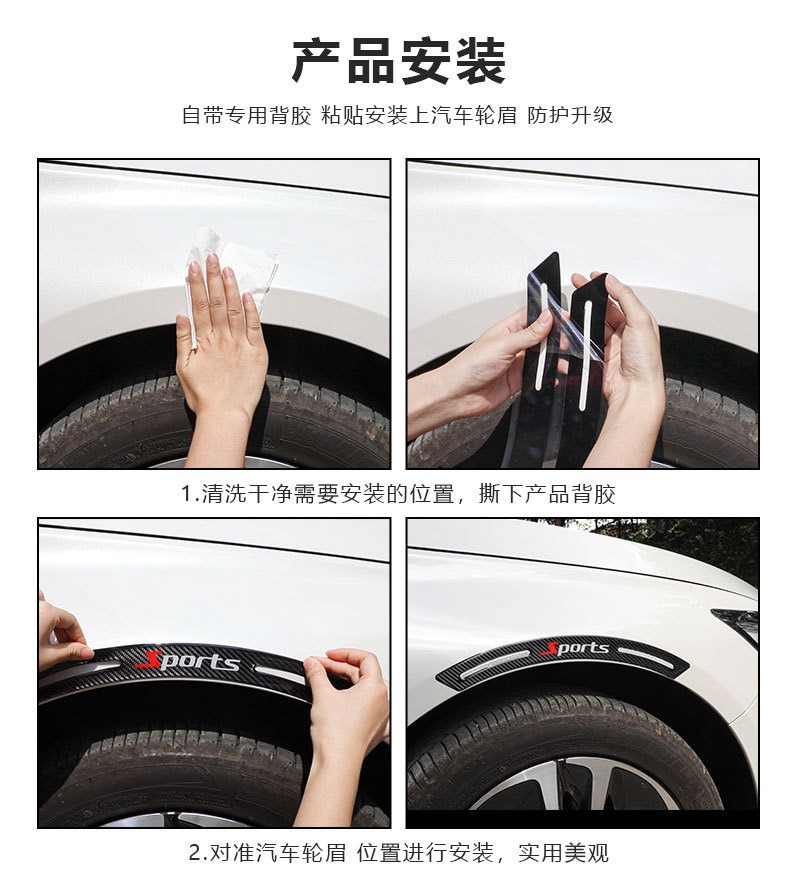 产品安装

自带专用背胶 粘贴安装上汽车轮眉 防护升级

1.清洗干净需要安装的位置，撕下产品背胶

Sports

Sports

2.对准汽车轮眉 位置进行安装，实用美观