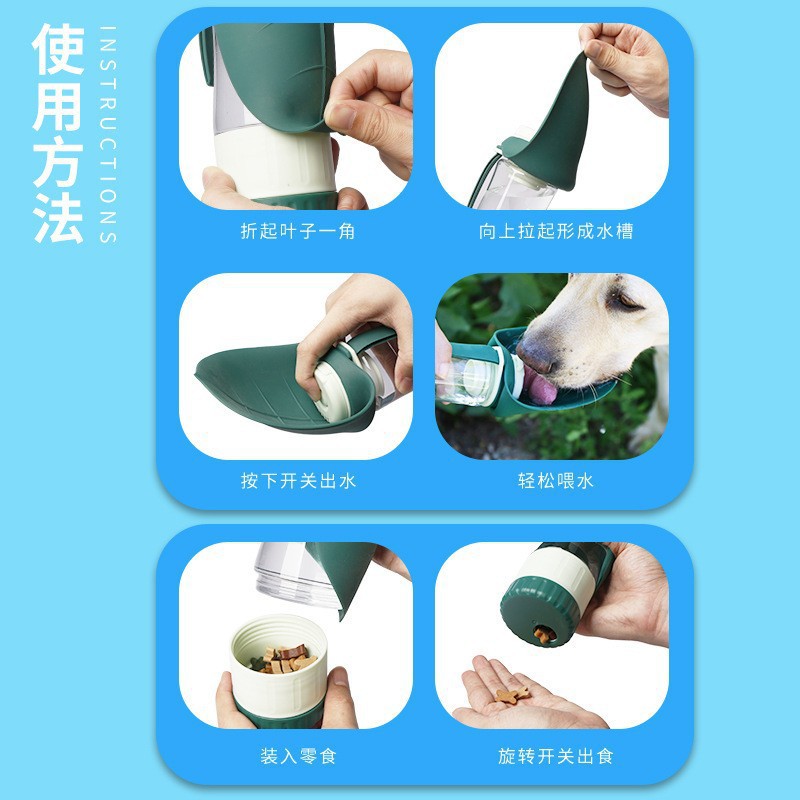 使用方法
INSTRUCTIONS

折起叶子一角

向上拉起形成水槽

按下开关出水

轻松喂水

装入零食

旋转开关出食