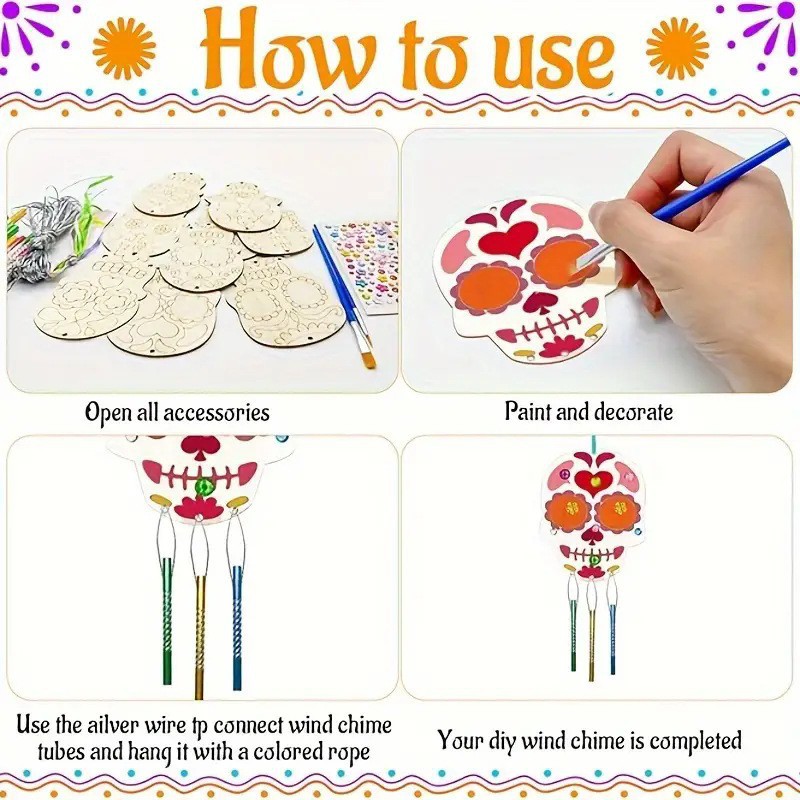 How to use

Open all accessories

Paint and decorate

Use the ailver wire tp connect wind chime tubes and hang it with a colored rope

Your diy wind chime is completed