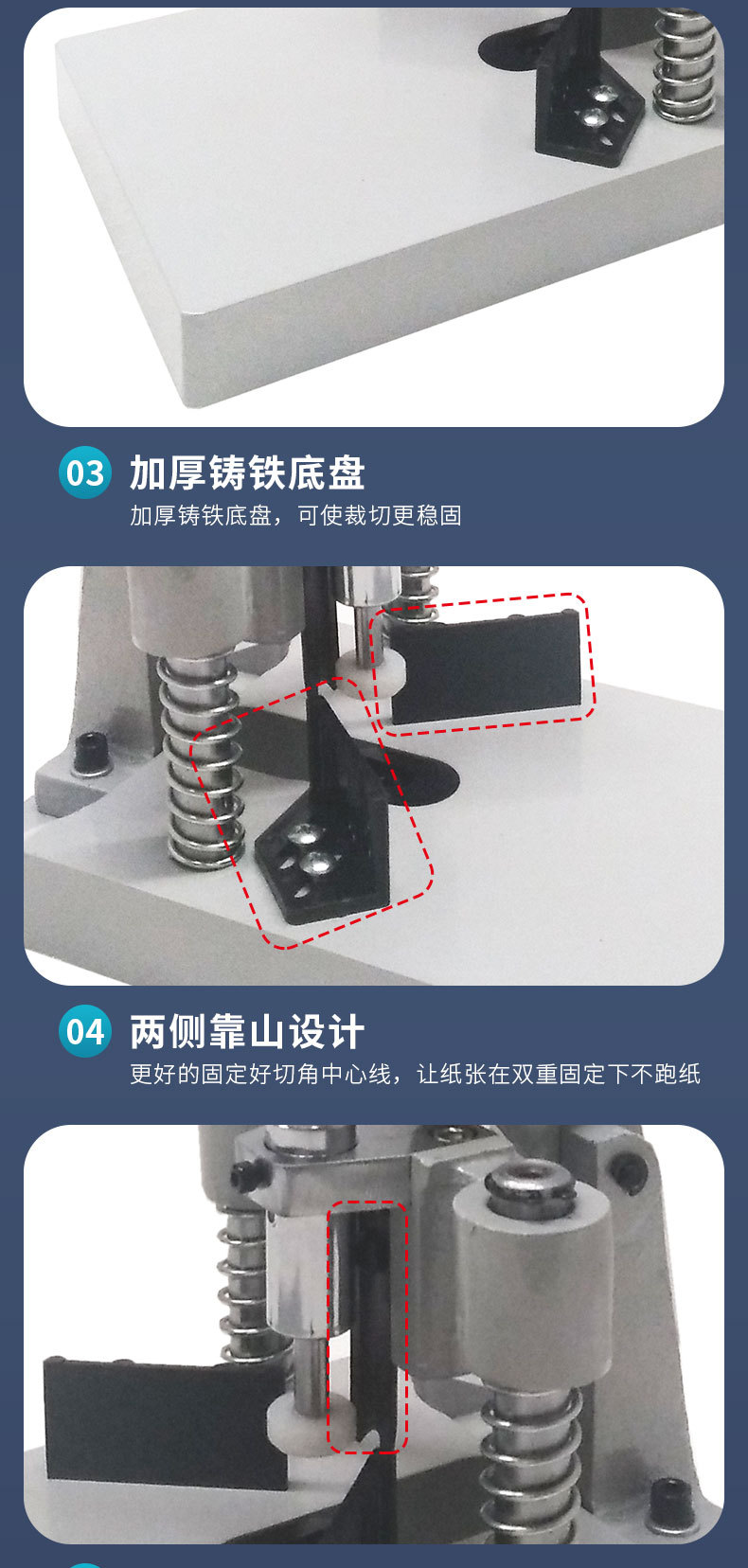 03 加厚铸铁底盘

加厚铸铁底盘，可使裁切更稳固

04 两侧靠山设计

更好的固定好切角中心线，让纸张在双重固定下不跑纸