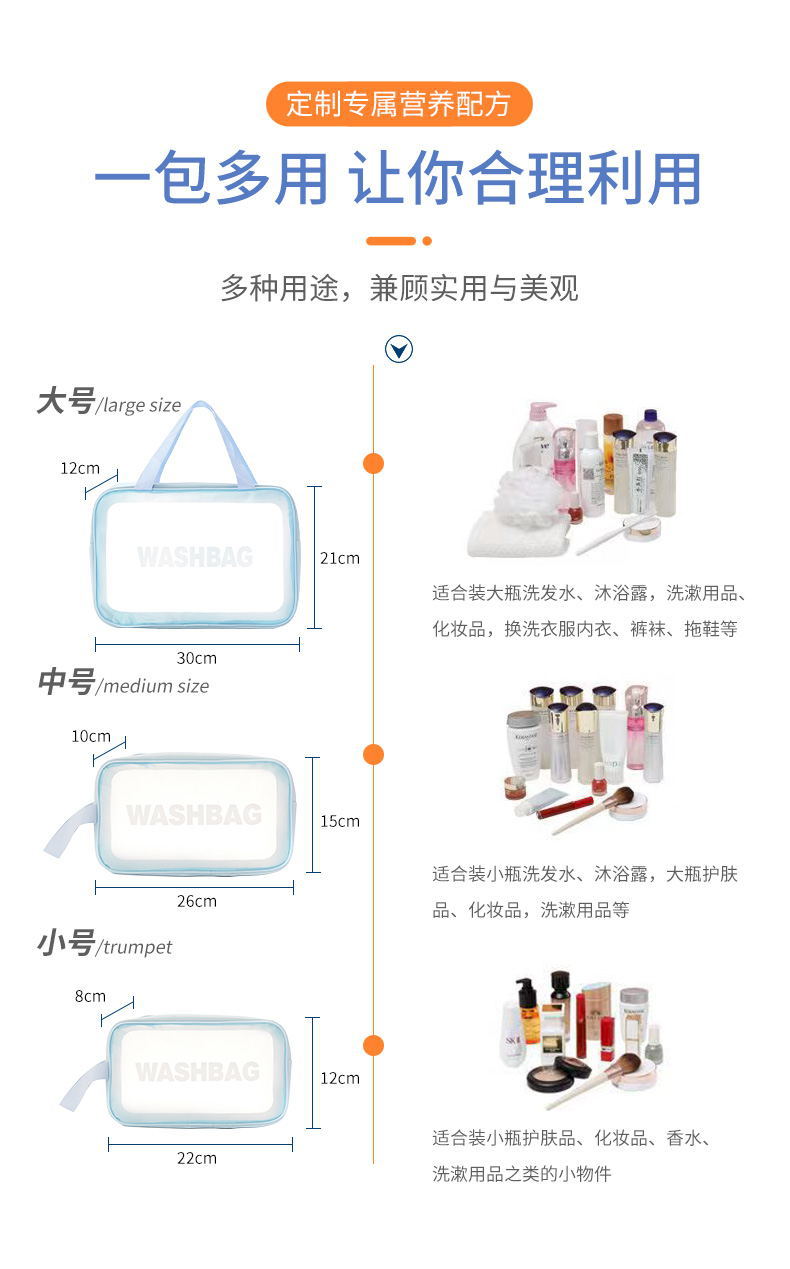 定制专属营养配方

一包多用 让你合理利用

多种用途，兼顾实用与美观

大号/large size

12cm

WASHBAG

21cm

30cm

适合装大瓶洗发水、沐浴露，洗漱用品、化妆品，换洗衣服内衣、裤袜、拖鞋等

中号/medium size

10cm

WASHBAG

15cm

26cm

适合装小瓶洗发水、沐浴露，大瓶护肤品、化妆品，洗漱用品等

小号/trumpet

8cm

WASHBAG

12cm

22cm

适合装小瓶护肤品、化妆品、香水、洗漱用品之类的小物件