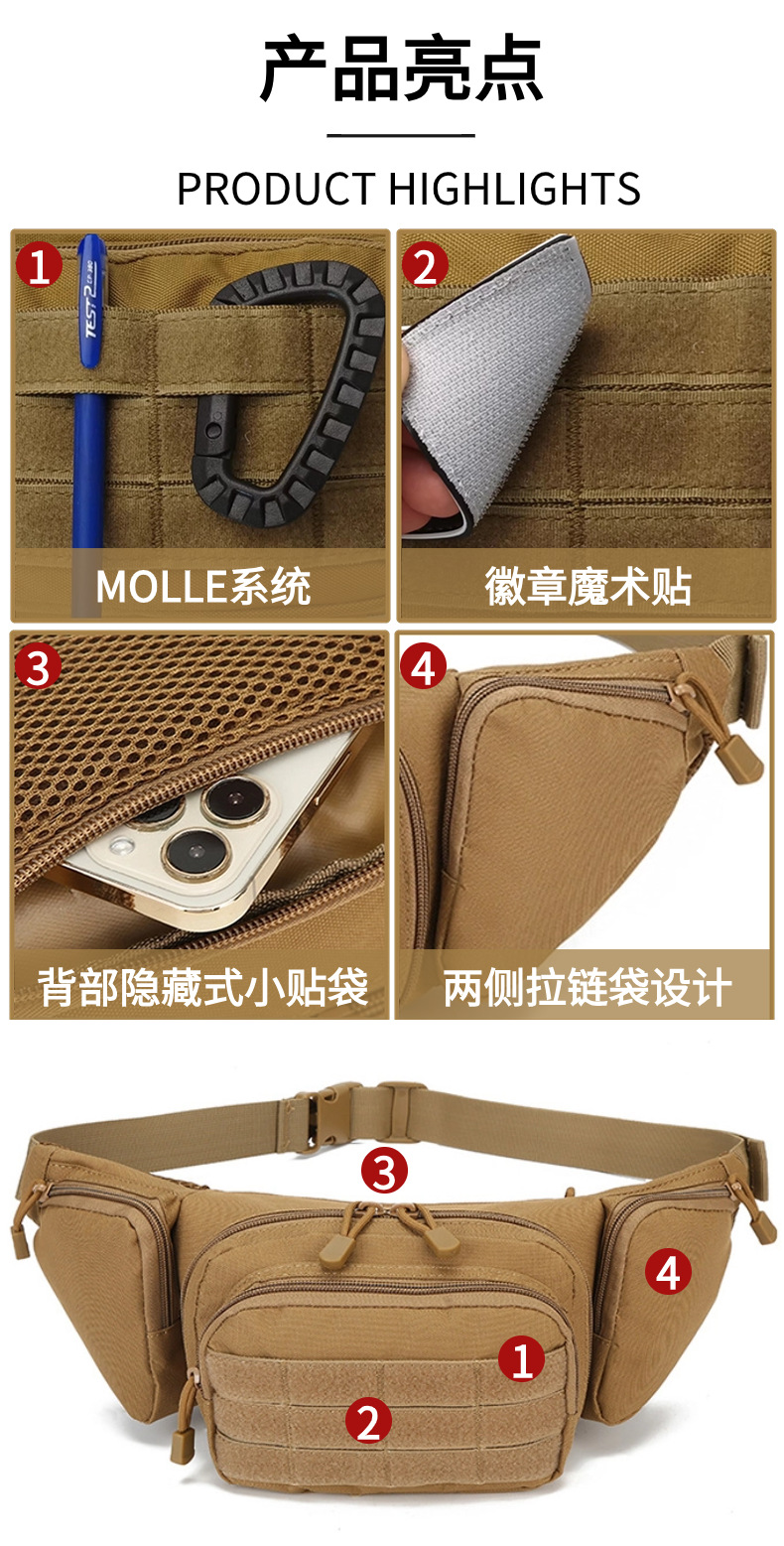 产品亮点

PRODUCT HIGHLIGHTS

1
TEST 2
MOLLE系统

2
徽章魔术贴

3
背部隐藏式小贴袋

4
两侧拉链袋设计

3
4
1
2