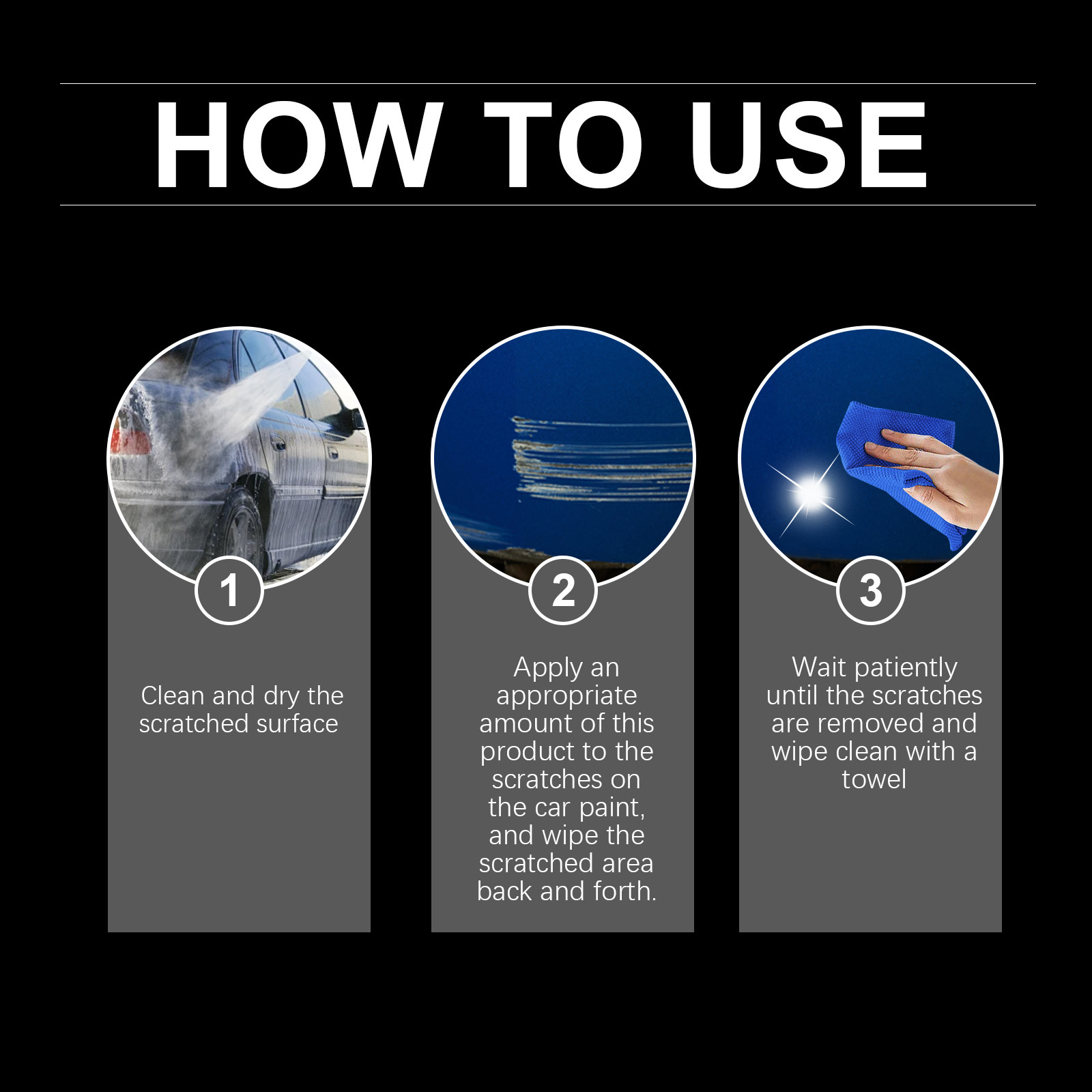 HOW TO USE

1

Clean and dry the scratched surface

2

Apply an appropriate amount of this product to the scratches on the car paint, and wipe the scratched area back and forth.

3

Wait patiently until the scratches are removed and wipe clean with a towel