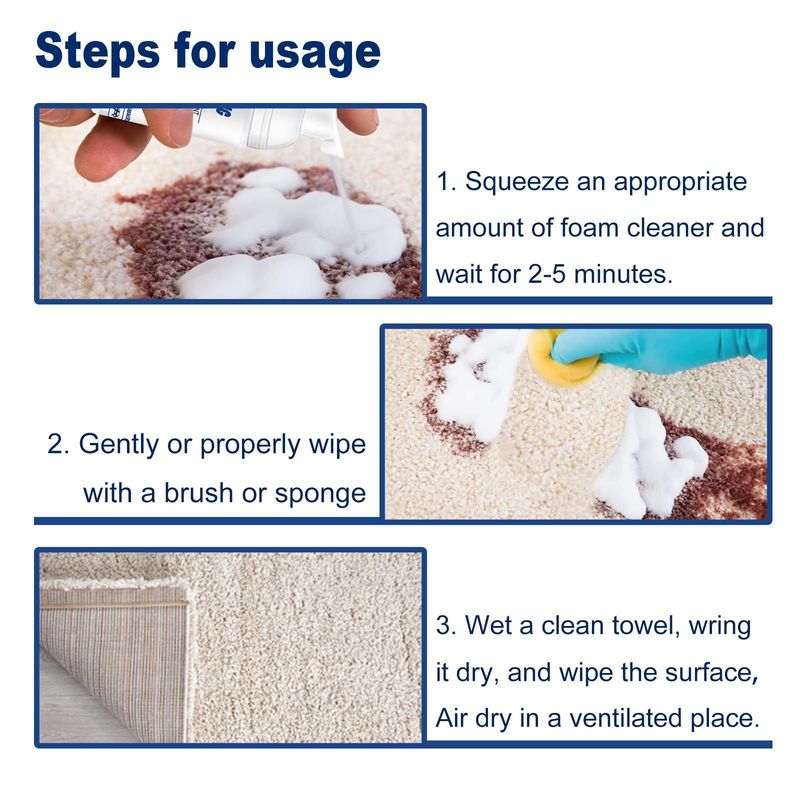 Steps for usage

1. Squeeze an appropriate amount of foam cleaner and wait for 2-5 minutes.

2. Gently or properly wipe with a brush or sponge

3. Wet a clean towel, wring it dry, and wipe the surface, Air dry in a ventilated place.