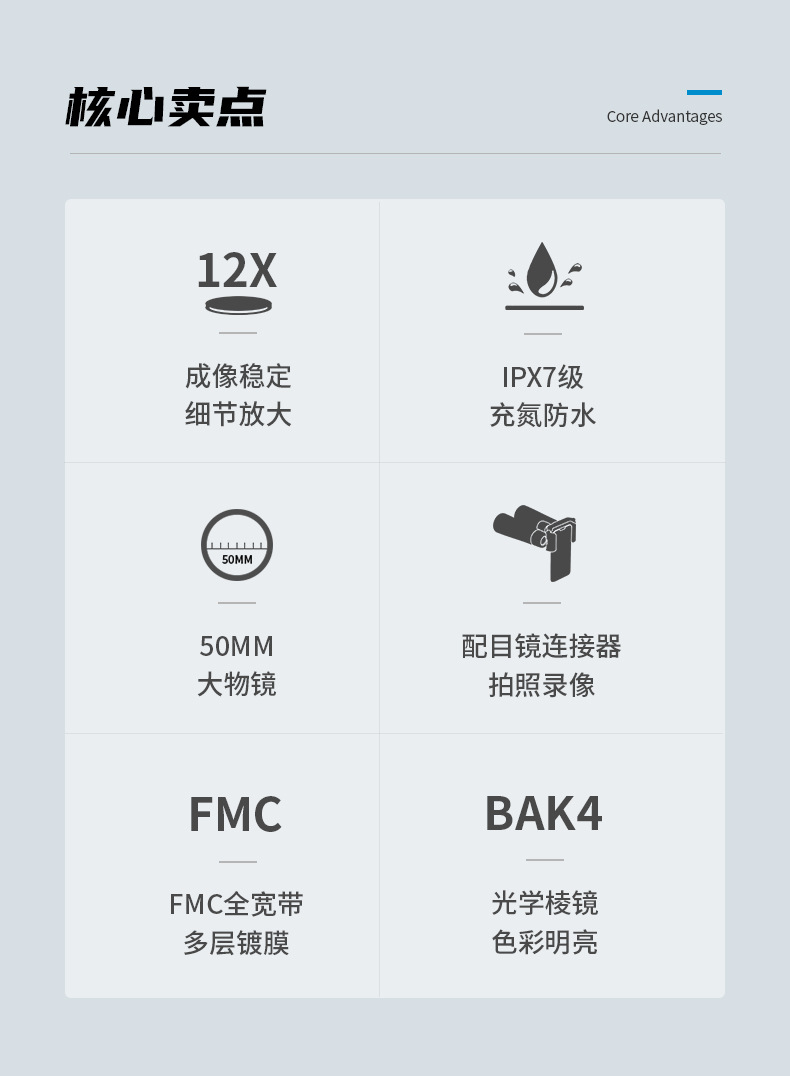 核心卖点

Core Advantages

12X

成像稳定
细节放大

IPX7级
充氮防水

50MM

50MM
大物镜

配目镜连接器
拍照录像

FMC

FMC全宽带
多层镀膜

BAK4

光学棱镜
色彩明亮